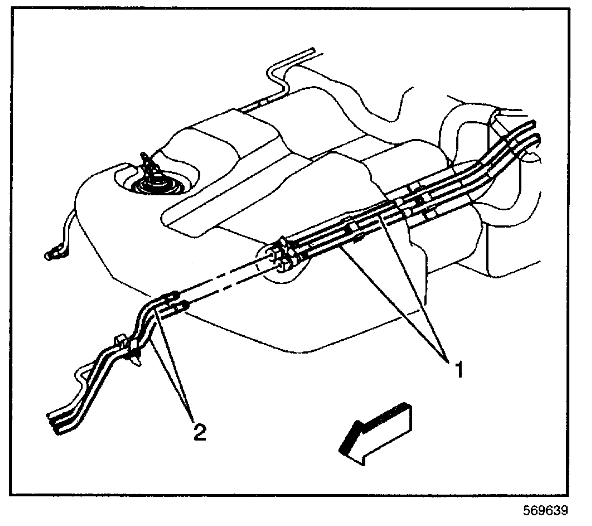 1
2
569639