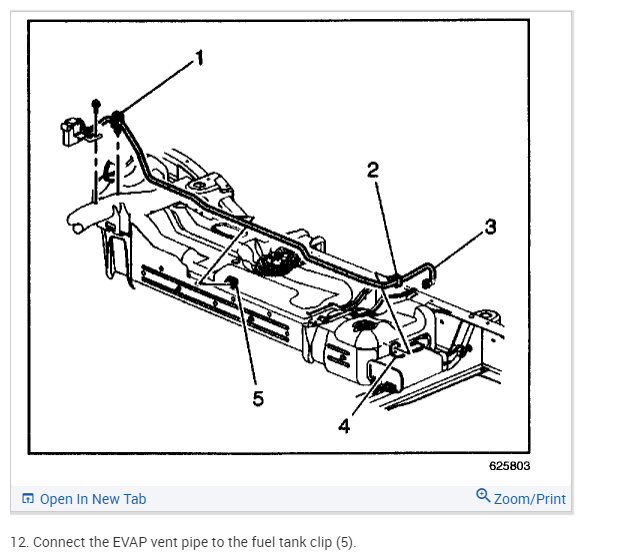 1
2
3
5
4
625803

Open In New Tab
Zoom/Print

12. Connect the EVAP vent pipe to the fuel tank clip (5).