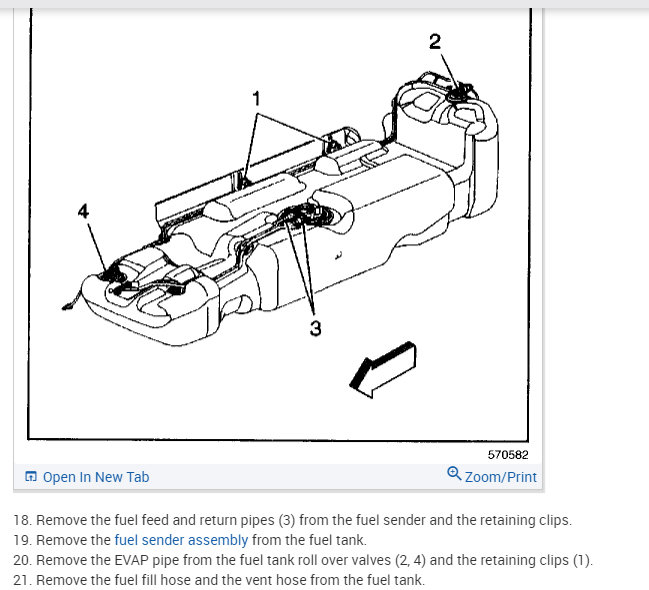 2

1

4

3

570582

Open In New Tab

Zoom/Print

18. Remove the fuel feed and return pipes (3) from the fuel sender and the retaining clips.
19. Remove the fuel sender assembly from the fuel tank.
20. Remove the EVAP pipe from the fuel tank roll over valves (2, 4) and the retaining clips (1).
21. Remove the fuel fill hose and the vent hose from the fuel tank.