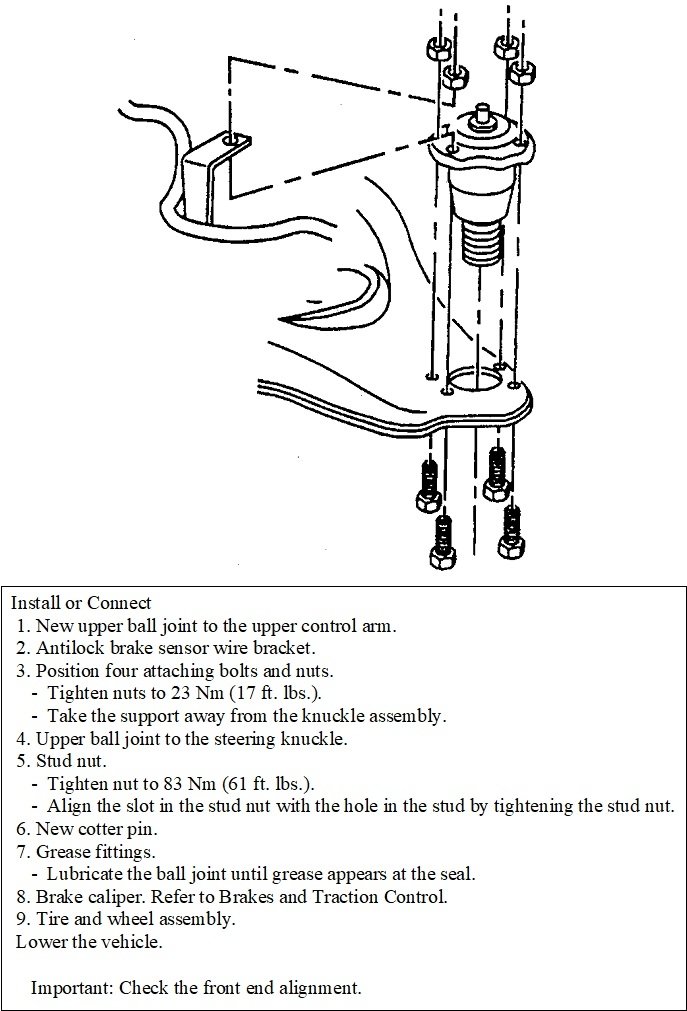 Install or Connect
1. New upper ball joint to the upper control arm.
2. Antilock brake sensor wire bracket.
3. Position four attaching bolts and nuts.
- Tighten nuts to 23 Nm (17 ft. lbs.).
- Take the support away from the knuckle assembly.
4. Upper ball joint to the steering knuckle.
5. Stud nut.
- Tighten nut to 83 Nm (61 ft. lbs.).
- Align the slot in the stud nut with the hole in the stud by tightening the stud nut.
6. New cotter pin.
7. Grease fittings.
- Lubricate the ball joint until grease appears at the seal.
8. Brake caliper. Refer to Brakes and Traction Control.
9. Tire and wheel assembly.
Lower the vehicle.

Important: Check the front end alignment.