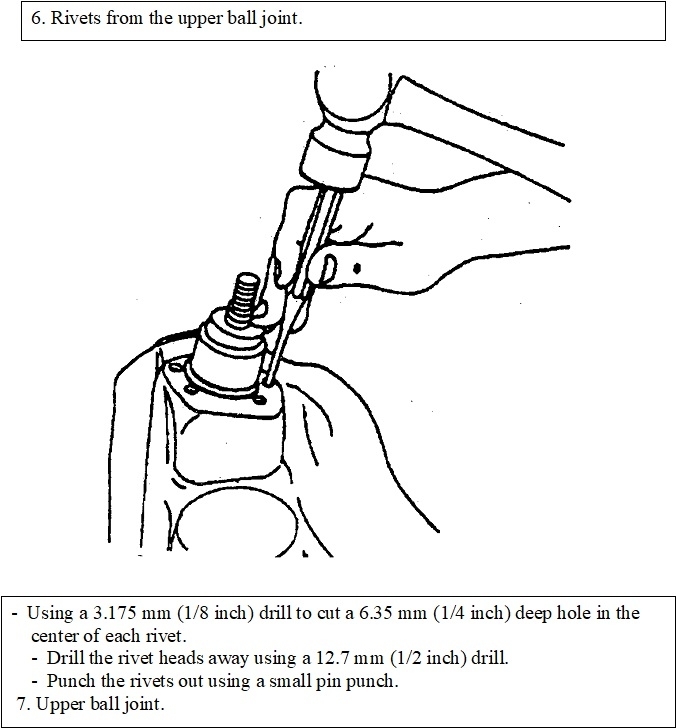 6. Rivets from the upper ball joint.

- Using a 3.175 mm (1/8 inch) drill to cut a 6.35 mm (1/4 inch) deep hole in the center of each rivet.
- Drill the rivet heads away using a 12.7 mm (1/2 inch) drill.
- Punch the rivets out using a small pin punch.
7. Upper ball joint.