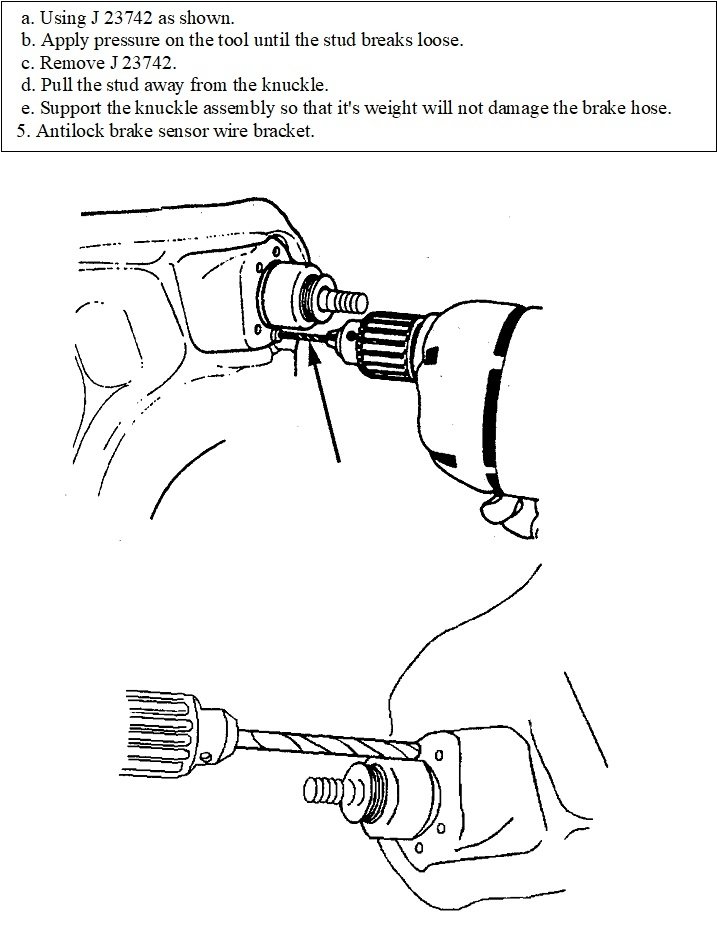 a. Using J 23742 as shown.
b. Apply pressure on the tool until the stud breaks loose.
c. Remove J 23742.
d. Pull the stud away from the knuckle.
e. Support the knuckle assembly so that it's weight will not damage the brake hose.
5. Antilock brake sensor wire bracket.