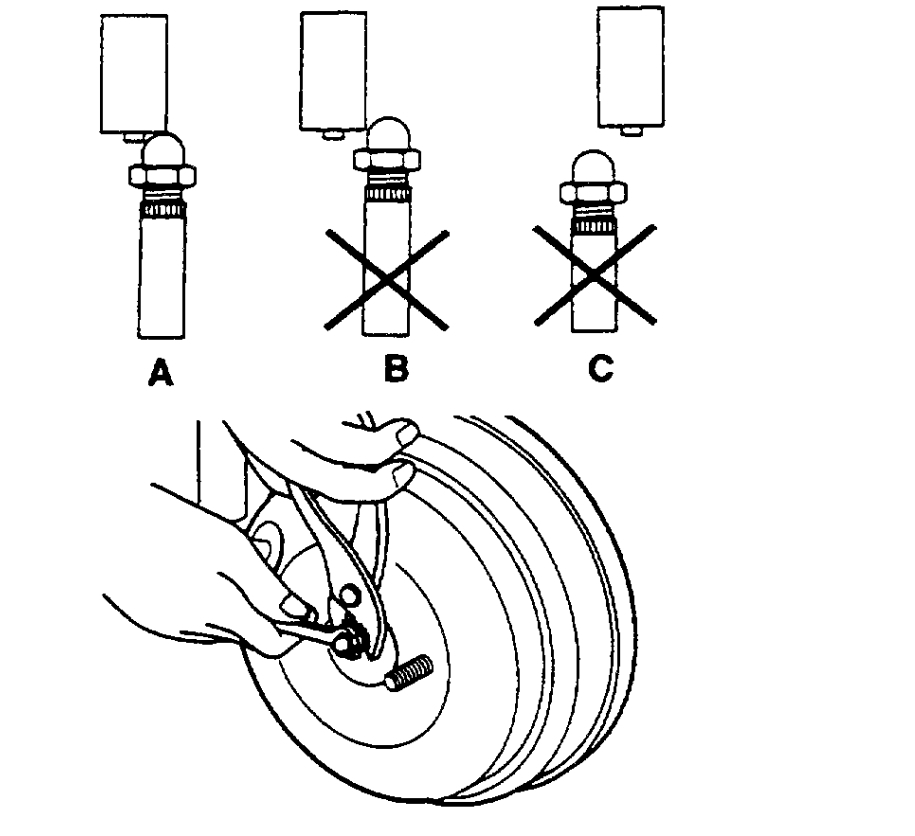 A B C