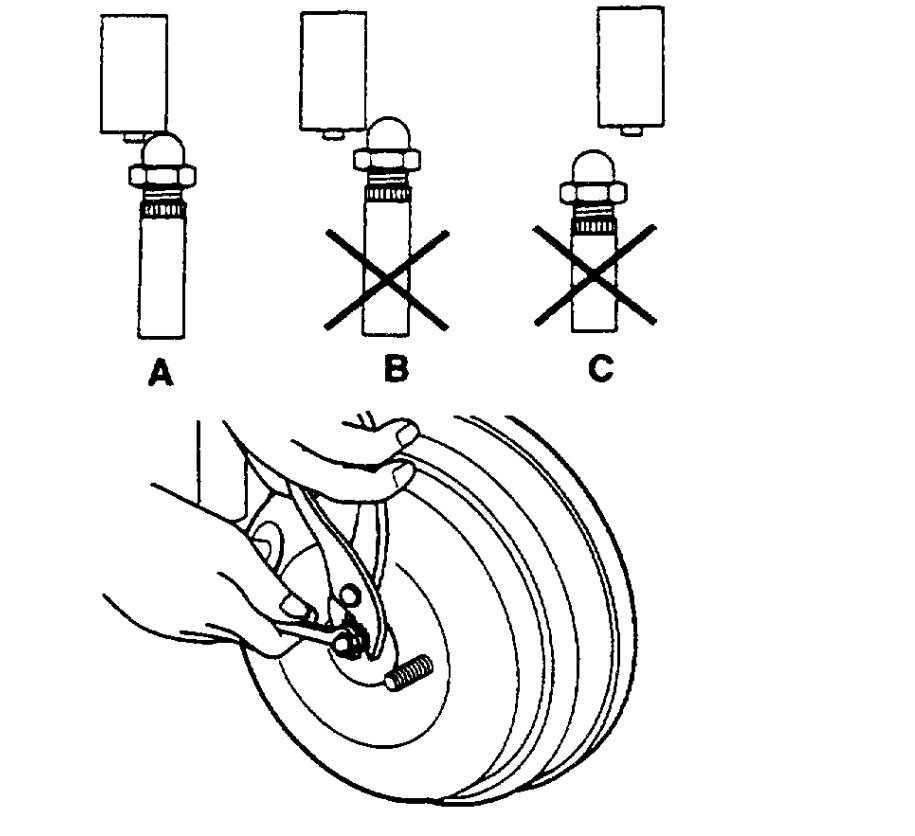 A B C