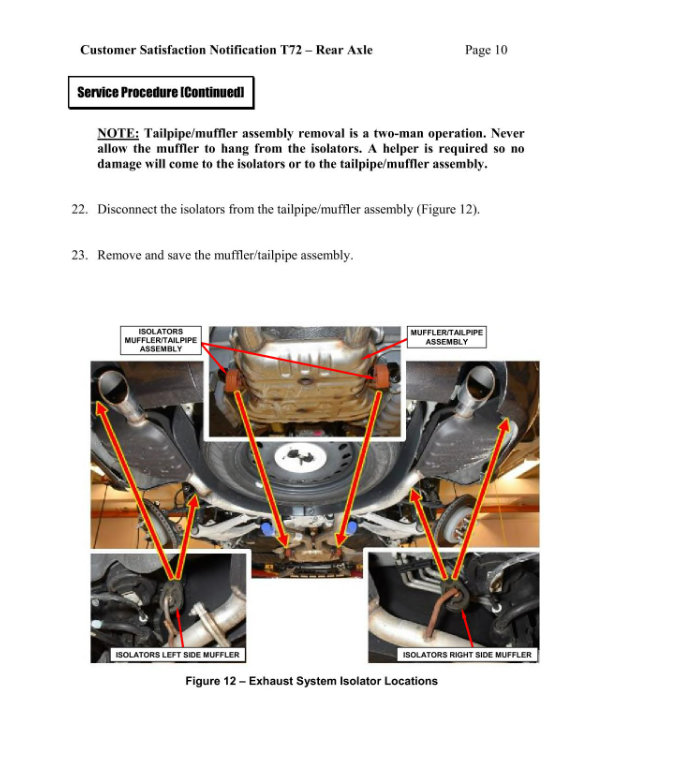 Customer Satisfaction Notification T72 – Rear Axle

Page 10

Service Procedure (Continued)

NOTE: Tailpipe/muffler assembly removal is a two-man operation. Never allow the muffler to hang from the isolators. A helper is required so no damage will come to the isolators or to the tailpipe/muffler assembly.

22. Disconnect the isolators from the tailpipe/muffler assembly (Figure 12).

23. Remove and save the muffler/tailpipe assembly.

ISOLATORS MUFFLER/TAILPIPE ASSEMBLY

MUFFLER/TAILPIPE ASSEMBLY

ISOLATORS LEFT SIDE MUFFLER

ISOLATORS RIGHT SIDE MUFFLER

Figure 12 – Exhaust System Isolator Locations