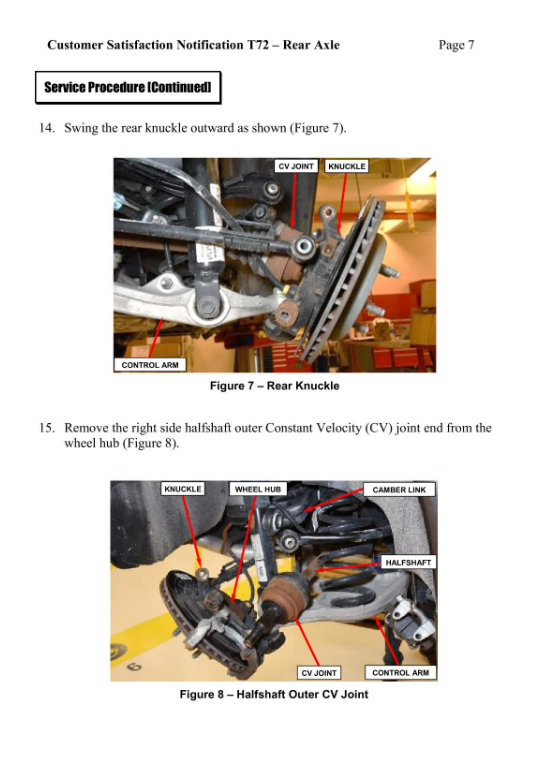 Customer Satisfaction Notification T72 – Rear Axle Page 7

Service Procedure [Continued]

14. Swing the rear knuckle outward as shown (Figure 7).

CV JOINT
KNUCKLE
CONTROL ARM

Figure 7 – Rear Knuckle

15. Remove the right side halfshaft outer Constant Velocity (CV) joint end from the wheel hub (Figure 8).

KNUCKLE
WHEEL HUB
CAMBER LINK
HALFSHAFT
CV JOINT
CONTROL ARM

Figure 8 – Halfshaft Outer CV Joint