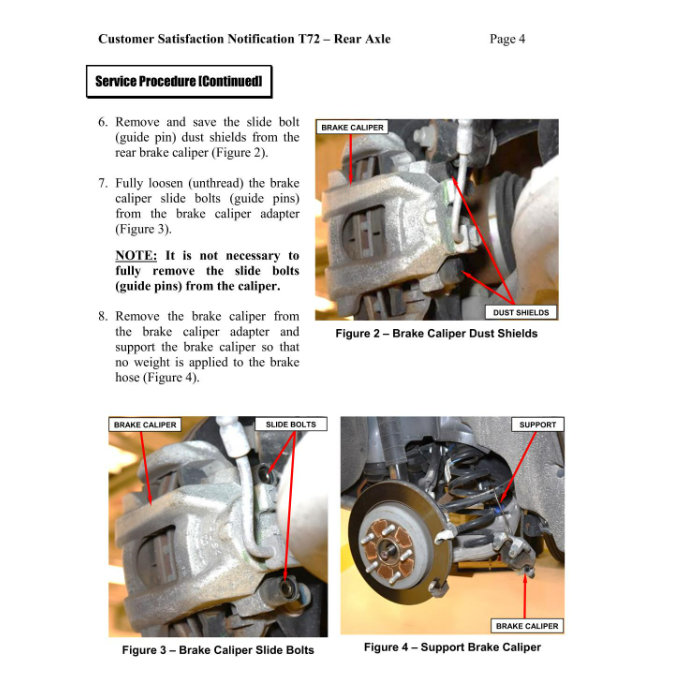 Customer Satisfaction Notification T72 – Rear Axle

Page 4

Service Procedure (Continued)

6. Remove and save the slide bolt (guide pin) dust shields from the rear brake caliper (Figure 2).

7. Fully loosen (unthread) the brake caliper slide bolts (guide pins) from the brake caliper adapter (Figure 3).

NOTE: It is not necessary to fully remove the slide bolts (guide pins) from the caliper.

8. Remove the brake caliper from the brake caliper adapter and support the brake caliper so that no weight is applied to the brake hose (Figure 4).

BRAKE CALIPER

DUST SHIELDS

Figure 2 – Brake Caliper Dust Shields

BRAKE CALIPER

SLIDE BOLTS

Figure 3 – Brake Caliper Slide Bolts

SUPPORT

BRAKE CALIPER

Figure 4 – Support Brake Caliper