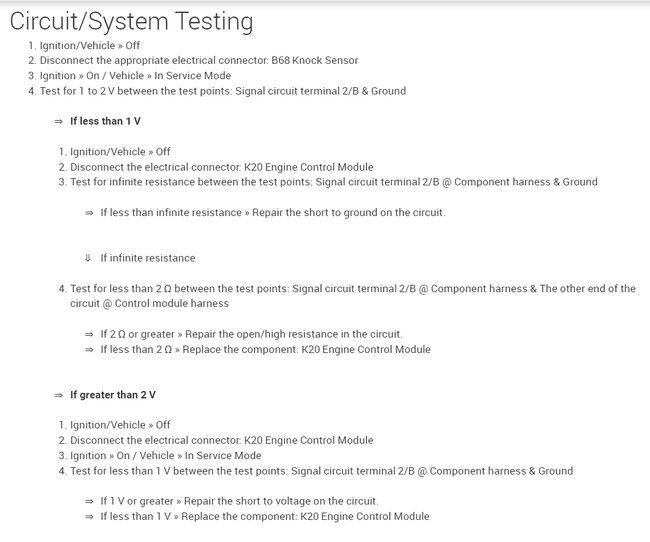 Circuit/System Testing

1. Ignition/Vehicle » Off
2. Disconnect the appropriate electrical connector: B68 Knock Sensor
3. Ignition » On / Vehicle » In Service Mode
4. Test for 1 to 2 V between the test points: Signal circuit terminal 2/B & Ground

⇒ If less than 1 V

1. Ignition/Vehicle » Off
2. Disconnect the electrical connector: K20 Engine Control Module
3. Test for infinite resistance between the test points: Signal circuit terminal 2/B @ Component harness & Ground

⇒ If less than infinite resistance » Repair the short to ground on the circuit.

⇓ If infinite resistance

4. Test for less than 2 Ω between the test points: Signal circuit terminal 2/B @ Component harness & The other end of the circuit @ Control module harness

⇒ If 2 Ω or greater » Repair the open/high resistance in the circuit.
⇒ If less than 2 Ω » Replace the component: K20 Engine Control Module

⇒ If greater than 2 V

1. Ignition/Vehicle » Off
2. Disconnect the electrical connector: K20 Engine Control Module
3. Ignition » On / Vehicle » In Service Mode
4. Test for less than 1 V between the test points: Signal circuit terminal 2/B @ Component harness & Ground

⇒ If 1 V or greater » Repair the short to voltage on the circuit.
⇒ If less than 1 V » Replace the component: K20 Engine Control Module