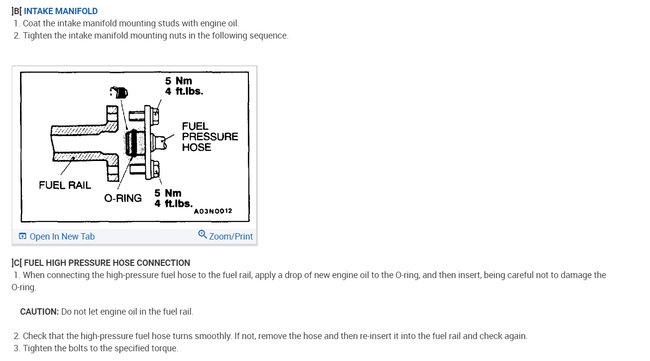 |B[ INTAKE MANIFOLD
1. Coat the intake manifold mounting studs with engine oil.
2. Tighten the intake manifold mounting nuts in the following sequence.

5 Nm
4 ft.lbs.
FUEL PRESSURE HOSE
FUEL RAIL
O-RING
5 Nm
4 ft.lbs.
A03N0012

Open In New Tab
Zoom/Print

|C[ FUEL HIGH PRESSURE HOSE CONNECTION
1. When connecting the high-pressure fuel hose to the fuel rail, apply a drop of new engine oil to the O-ring, and then insert, being careful not to damage the O-ring.

CAUTION: Do not let engine oil in the fuel rail.

2. Check that the high-pressure fuel hose turns smoothly. If not, remove the hose and then re-insert it into the fuel rail and check again.
3. Tighten the bolts to the specified torque.