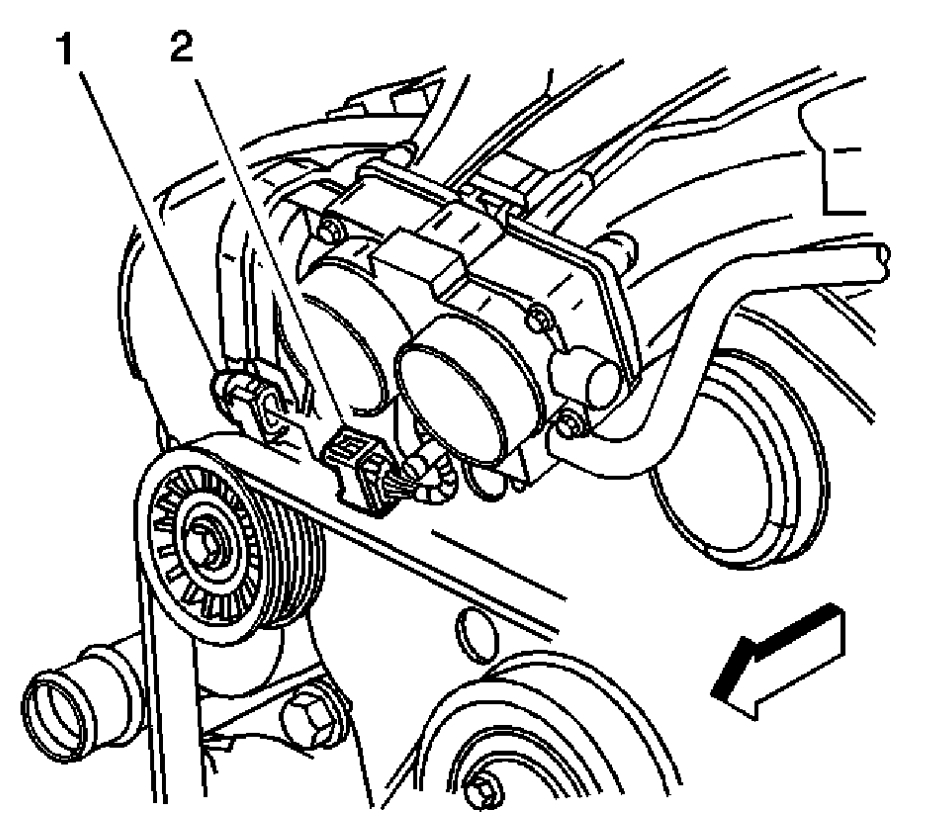 1
2