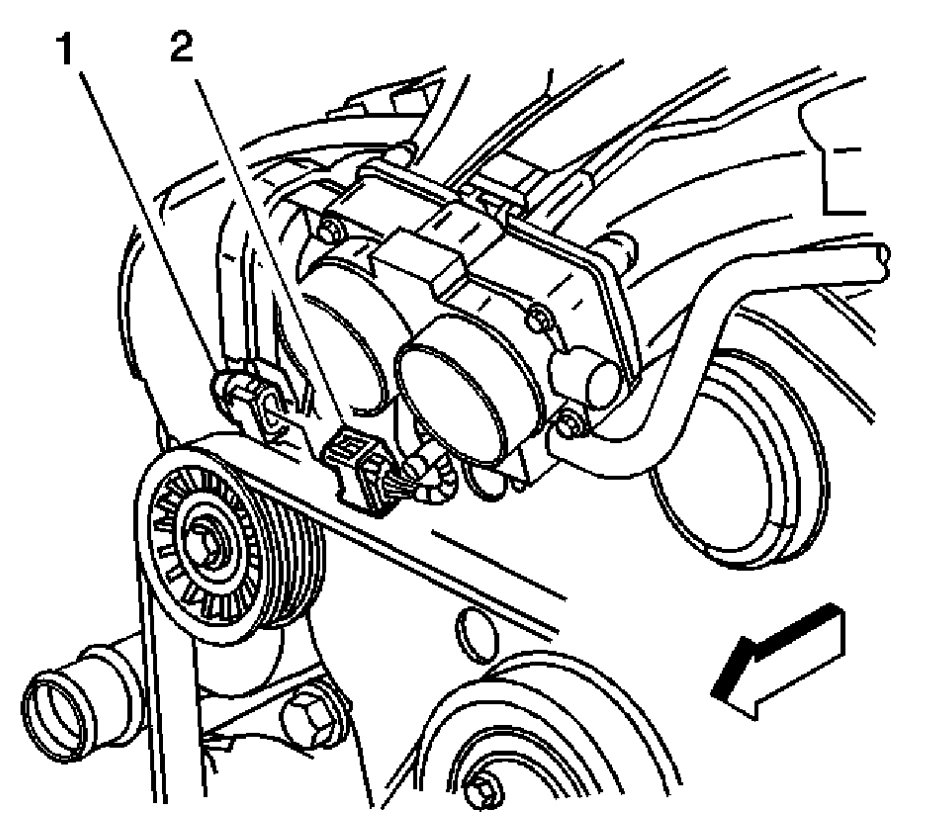 1
2