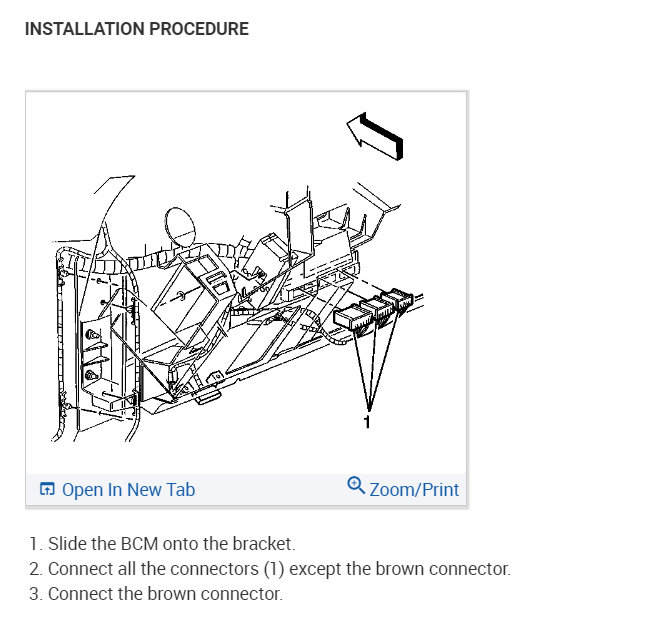 INSTALLATION PROCEDURE

1

Open In New Tab
Zoom/Print

1. Slide the BCM onto the bracket.
2. Connect all the connectors (1) except the brown connector.
3. Connect the brown connector.