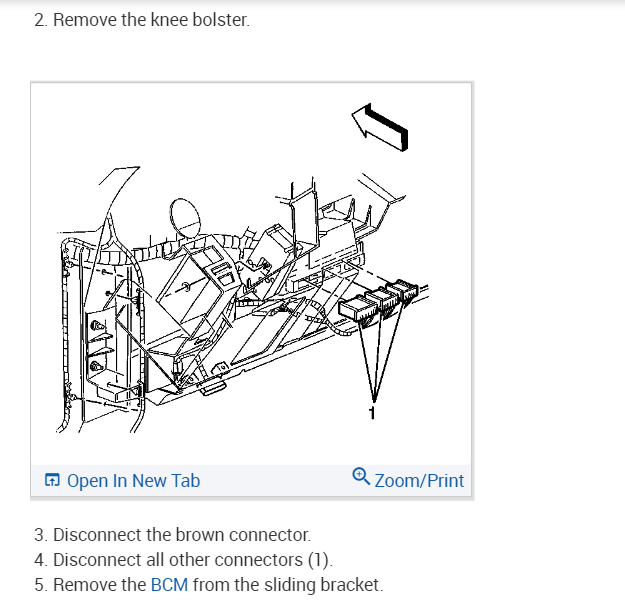 2. Remove the knee bolster.

1

Open In New Tab

Zoom/Print

3. Disconnect the brown connector.
4. Disconnect all other connectors (1).
5. Remove the BCM from the sliding bracket.