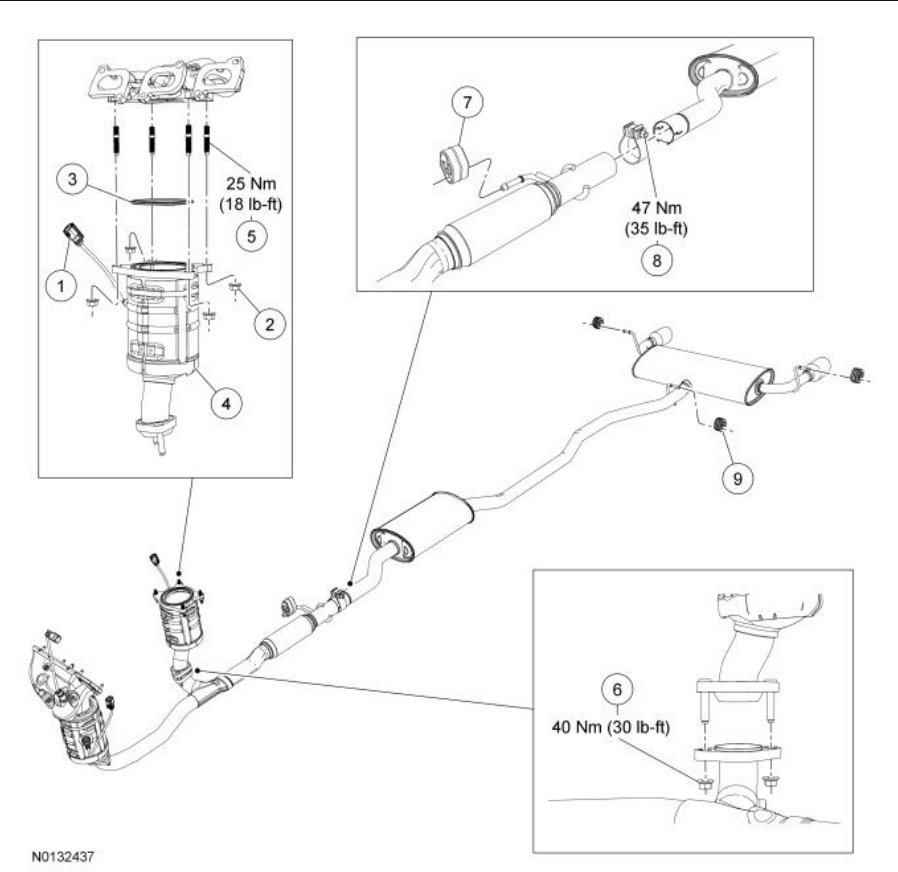 3
25 Nm
(18 lb-ft)
5
1
2
4
7
47 Nm
(35 lb-ft)
8
9
6
40 Nm (30 lb-ft)
N0132437