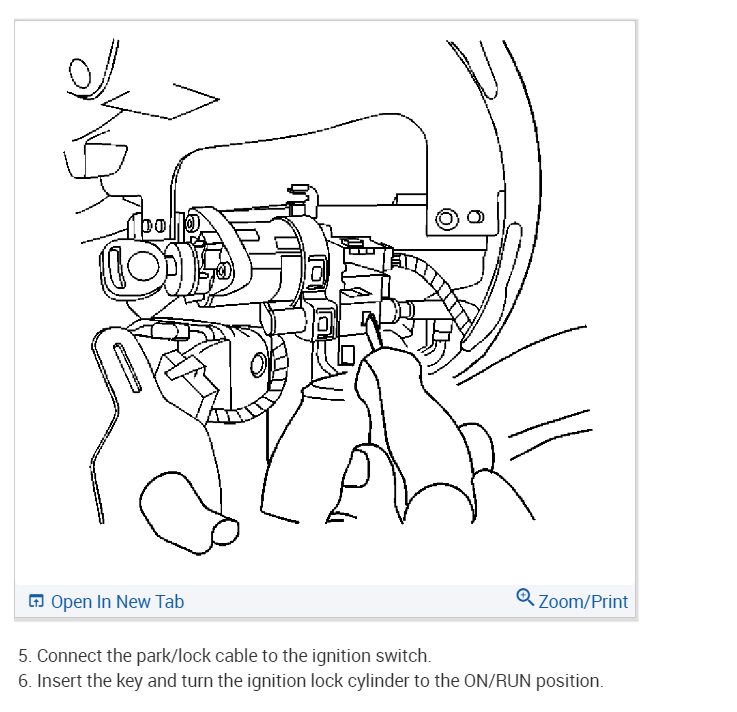 Open In New Tab

Zoom/Print

5. Connect the park/lock cable to the ignition switch.
6. Insert the key and turn the ignition lock cylinder to the ON/RUN position.