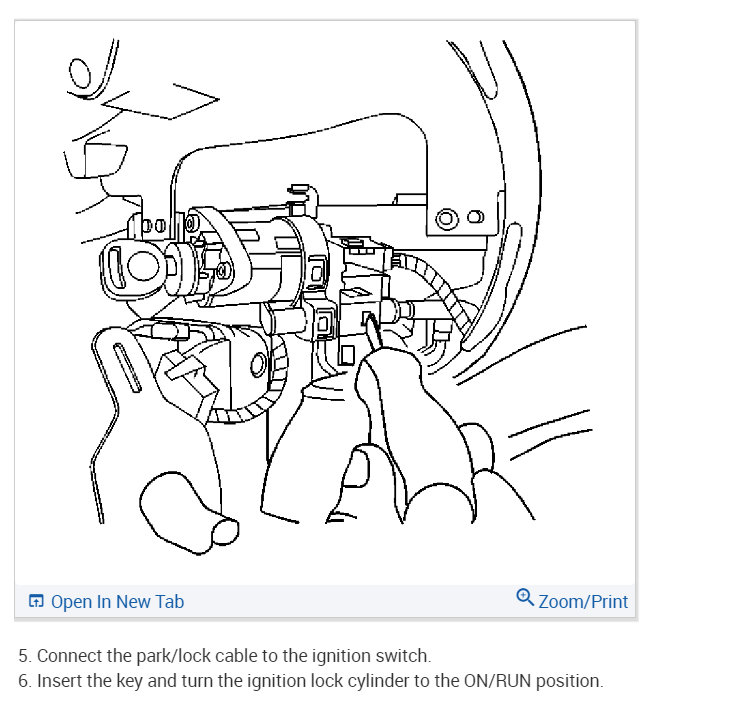 Open In New Tab

Zoom/Print

5. Connect the park/lock cable to the ignition switch.
6. Insert the key and turn the ignition lock cylinder to the ON/RUN position.