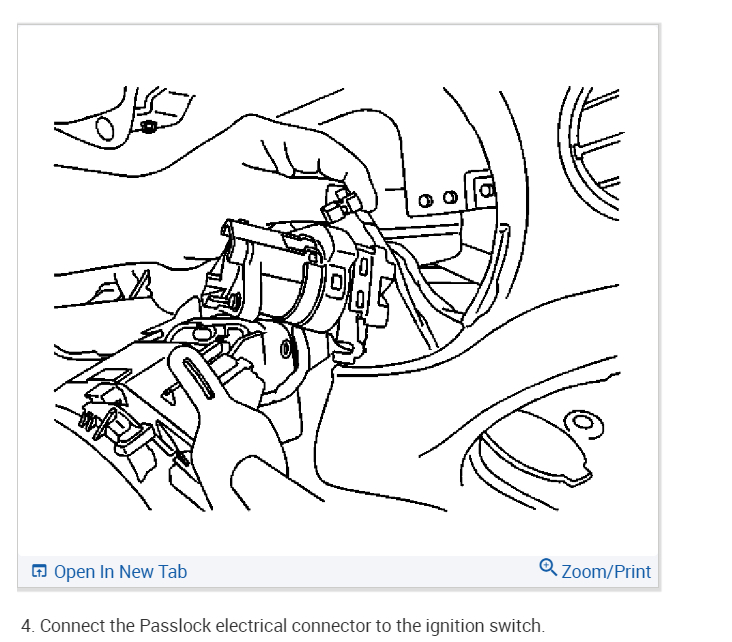 Open In New Tab
Zoom/Print

4. Connect the Passlock electrical connector to the ignition switch.