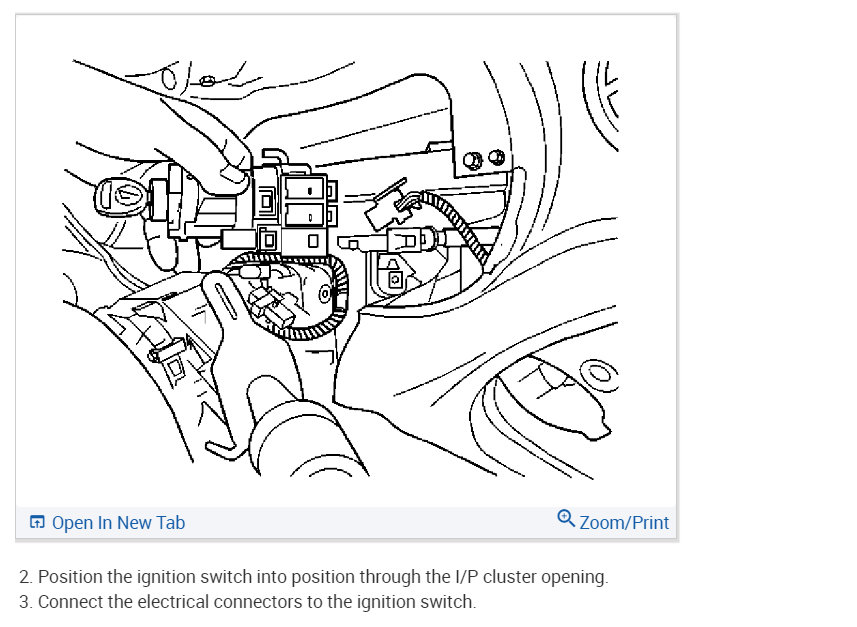 Open In New Tab

Zoom/Print

2. Position the ignition switch into position through the I/P cluster opening.
3. Connect the electrical connectors to the ignition switch.