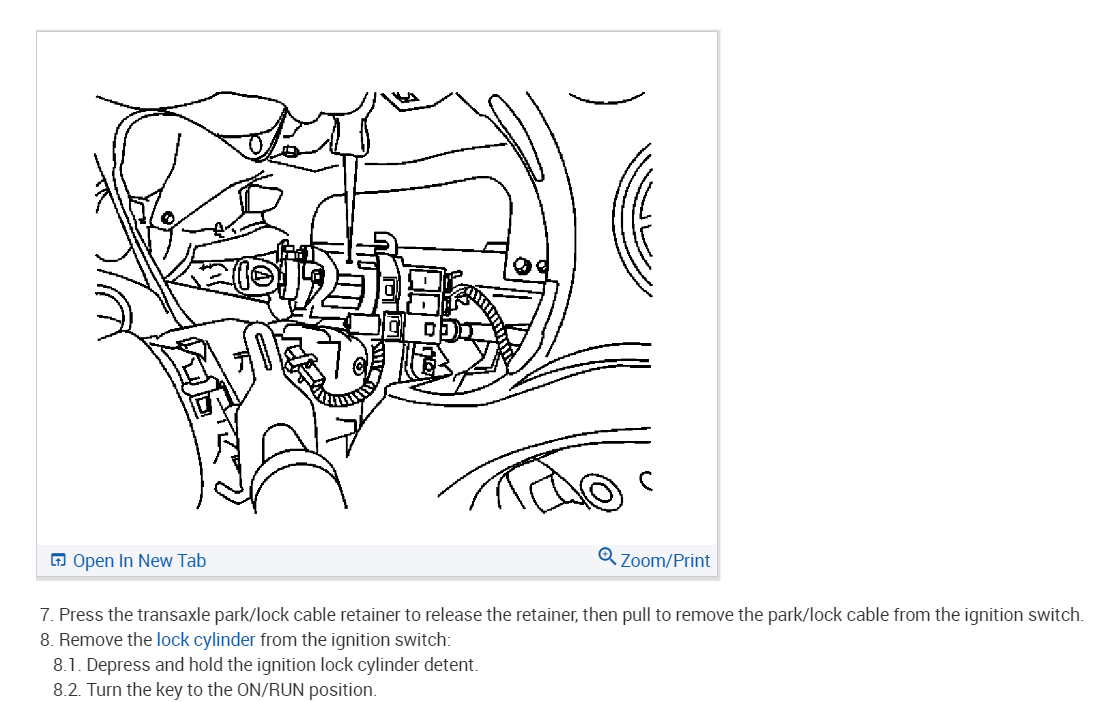 Open In New Tab

Zoom/Print

7. Press the transaxle park/lock cable retainer to release the retainer, then pull to remove the park/lock cable from the ignition switch.
8. Remove the lock cylinder from the ignition switch:
8.1. Depress and hold the ignition lock cylinder detent.
8.2. Turn the key to the ON/RUN position.