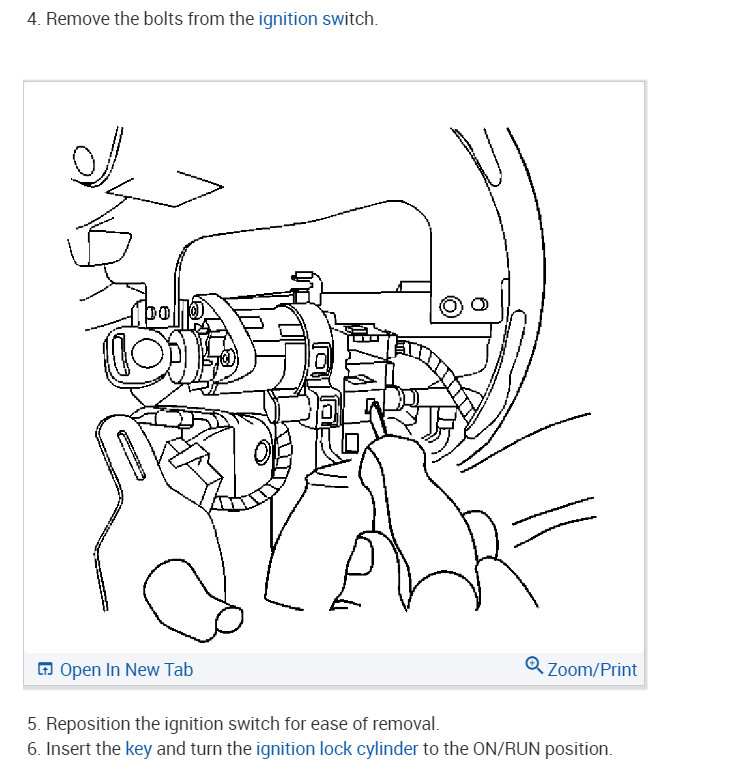 4. Remove the bolts from the ignition switch.

Open In New Tab
Zoom/Print

5. Reposition the ignition switch for ease of removal.
6. Insert the key and turn the ignition lock cylinder to the ON/RUN position.