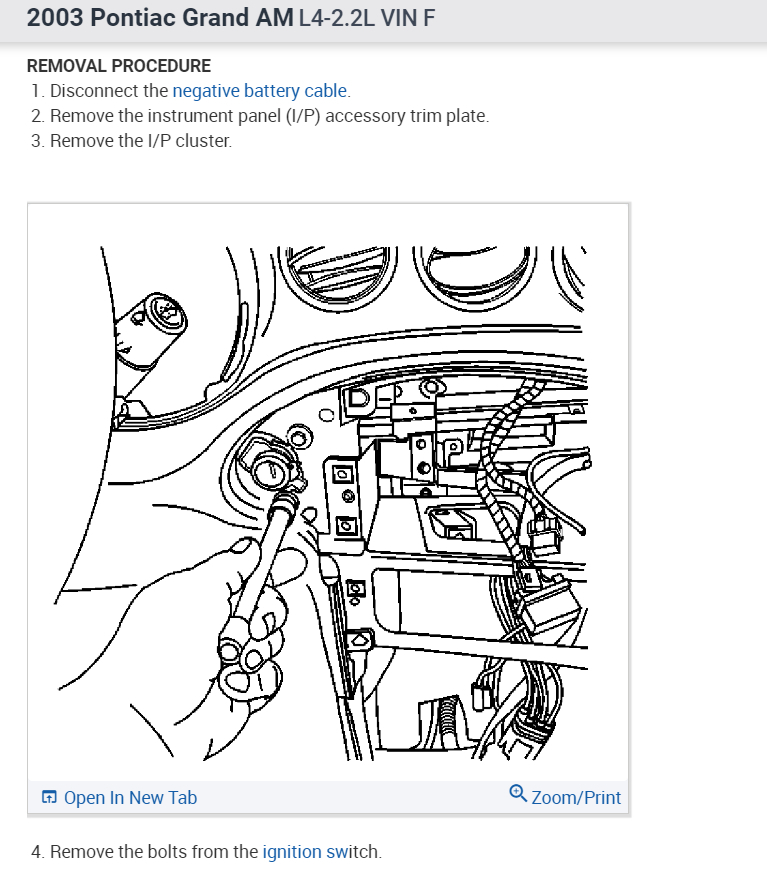 2003 Pontiac Grand AM L4-2.2L VIN F

REMOVAL PROCEDURE

1. Disconnect the negative battery cable.
2. Remove the instrument panel (I/P) accessory trim plate.
3. Remove the I/P cluster.

Open In New Tab

Zoom/Print

4. Remove the bolts from the ignition switch.