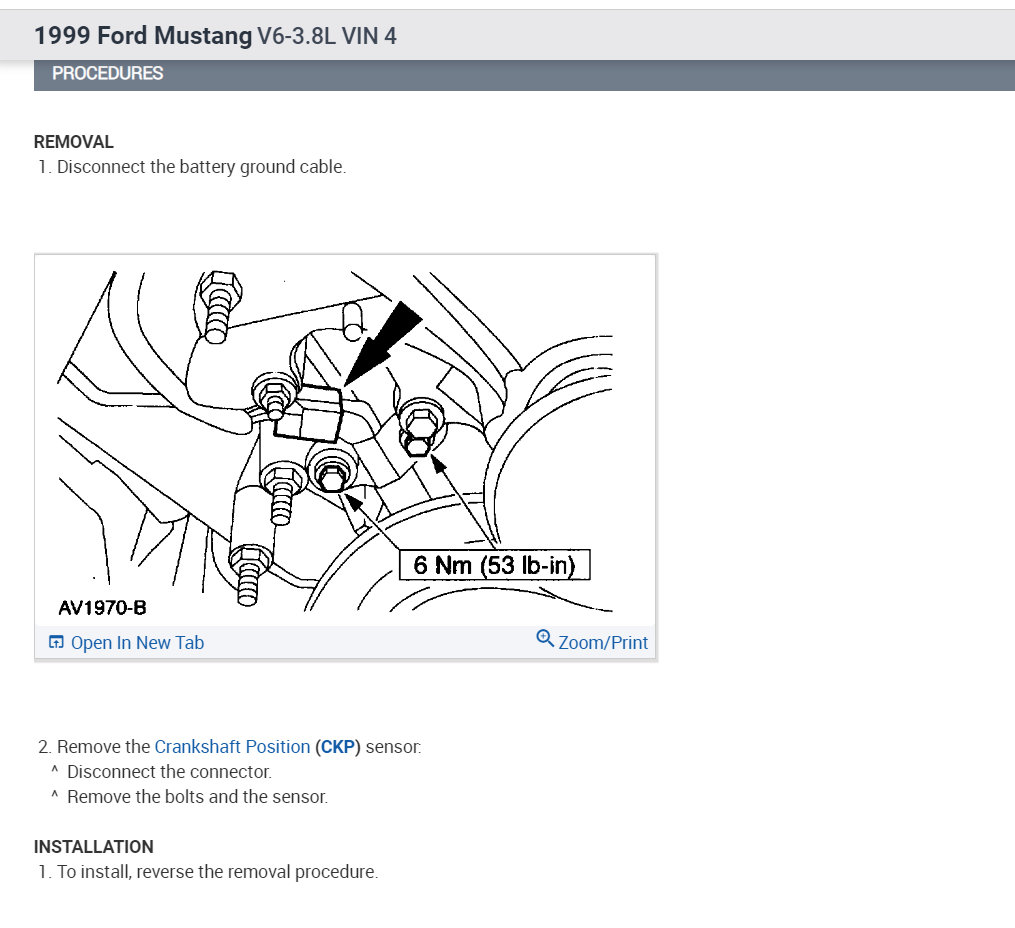 1999 Ford Mustang V6-3.8L VIN 4

PROCEDURES

REMOVAL

1. Disconnect the battery ground cable.

6 Nm (53 lb-in)

AV1970-B

Open In New Tab

Zoom/Print

2. Remove the Crankshaft Position (CKP) sensor:

^ Disconnect the connector.

^ Remove the bolts and the sensor.

INSTALLATION

1. To install, reverse the removal procedure.