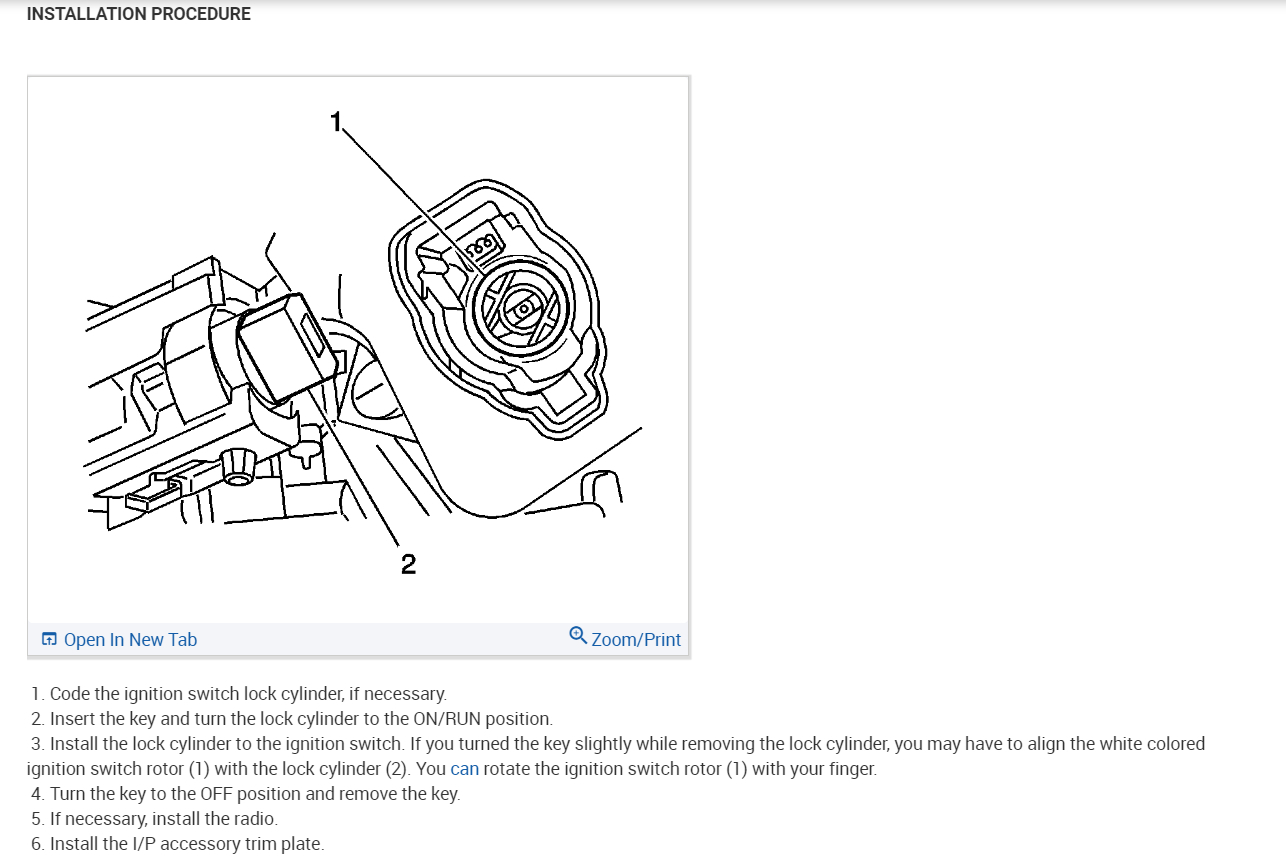 INSTALLATION PROCEDURE

1

2

Open In New Tab

Zoom/Print

1. Code the ignition switch lock cylinder, if necessary.
2. Insert the key and turn the lock cylinder to the ON/RUN position.
3. Install the lock cylinder to the ignition switch. If you turned the key slightly while removing the lock cylinder, you may have to align the white colored ignition switch rotor (1) with the lock cylinder (2). You can rotate the ignition switch rotor (1) with your finger.
4. Turn the key to the OFF position and remove the key.
5. If necessary, install the radio.
6. Install the I/P accessory trim plate.