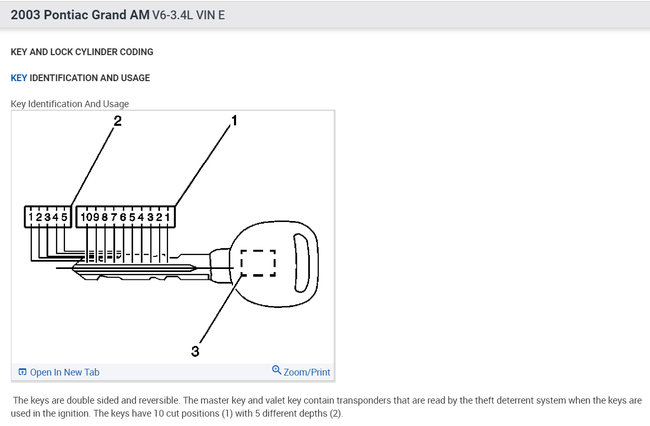 2003 Pontiac Grand AM V6-3.4L VIN E

KEY AND LOCK CYLINDER CODING

KEY IDENTIFICATION AND USAGE

Key Identification And Usage

2

1

1 2 3 4 5

10 9 8 7 6 5 4 3 2 1

3

Open In New Tab

Zoom/Print

The keys are double sided and reversible. The master key and valet key contain transponders that are read by the theft deterrent system when the keys are used in the ignition. The keys have 10 cut positions (1) with 5 different depths (2).