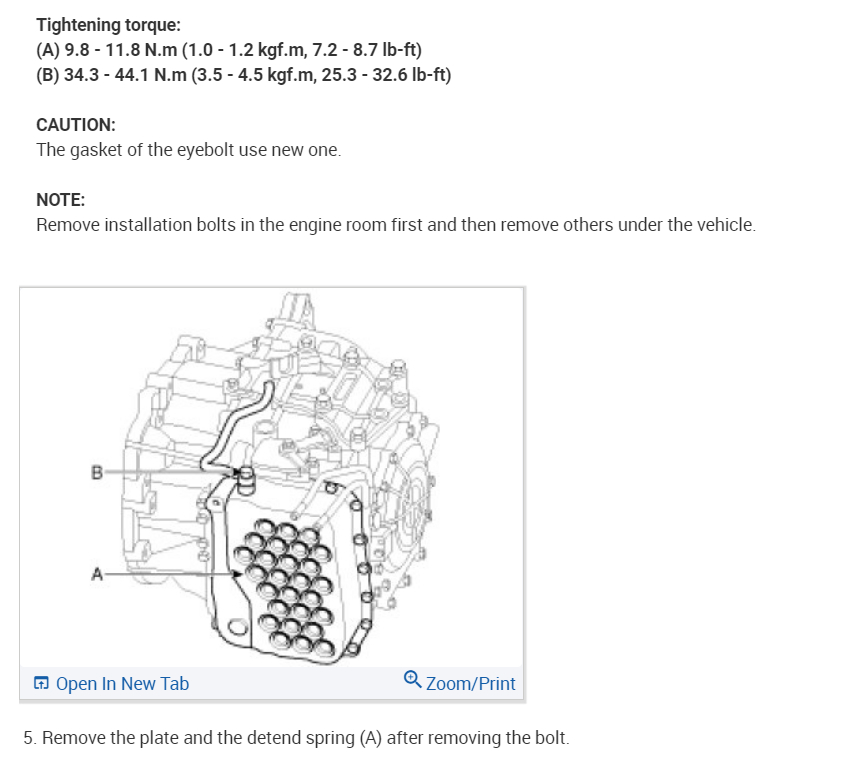 Tightening torque:
(A) 9.8 - 11.8 N.m (1.0 - 1.2 kgf.m, 7.2 - 8.7 lb-ft)
(B) 34.3 - 44.1 N.m (3.5 - 4.5 kgf.m, 25.3 - 32.6 lb-ft)

CAUTION:
The gasket of the eyebolt use new one.

NOTE:
Remove installation bolts in the engine room first and then remove others under the vehicle.

B

A

Open In New Tab

Zoom/Print

5. Remove the plate and the detend spring (A) after removing the bolt.