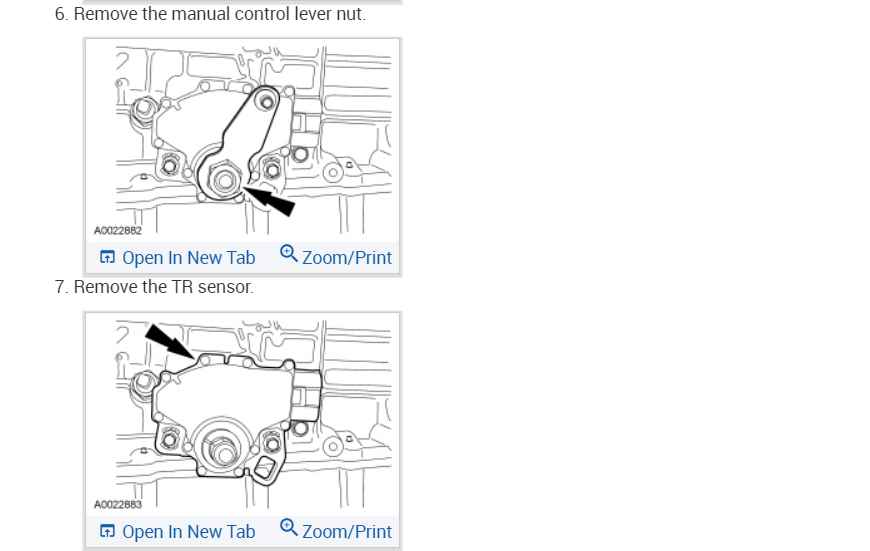 6. Remove the manual control lever nut.

A0022882

Open In New Tab Zoom/Print

7. Remove the TR sensor.

A0022883

Open In New Tab Zoom/Print