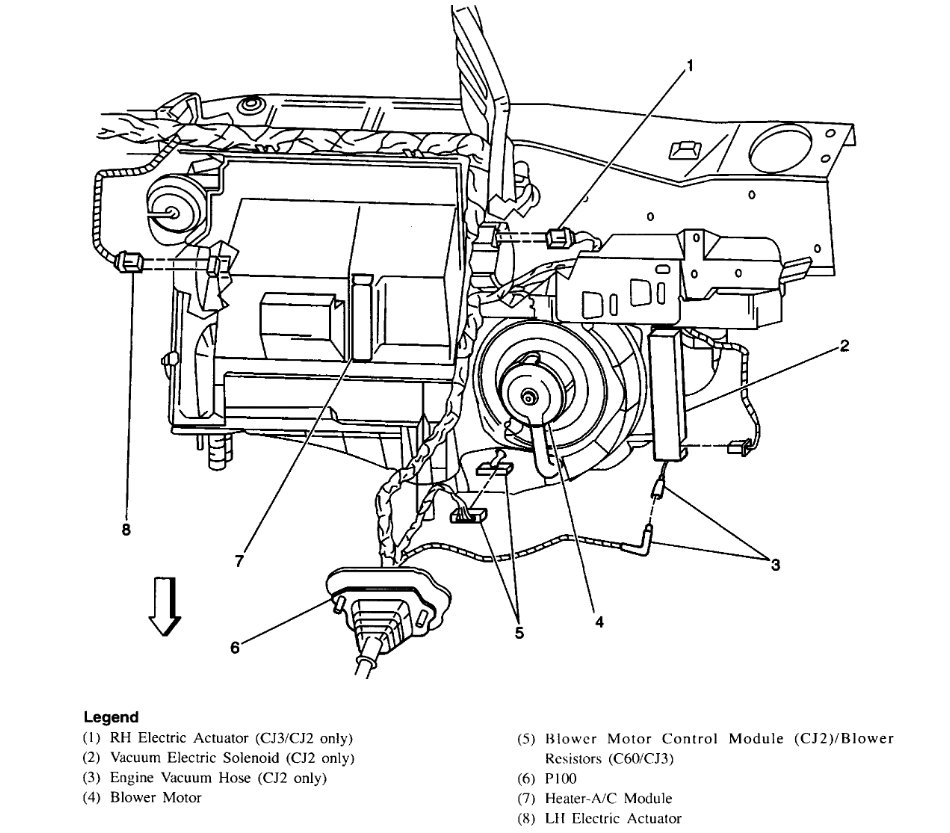 1

2

8

7

3

6

5

4

Legend
(1) RH Electric Actuator (CJ3/CJ2 only)
(2) Vacuum Electric Solenoid (CJ2 only)
(3) Engine Vacuum Hose (CJ2 only)
(4) Blower Motor

(5) Blower Motor Control Module (CJ2)/Blower Resistors (C60/CJ3)
(6) P100
(7) Heater-A/C Module
(8) LH Electric Actuator