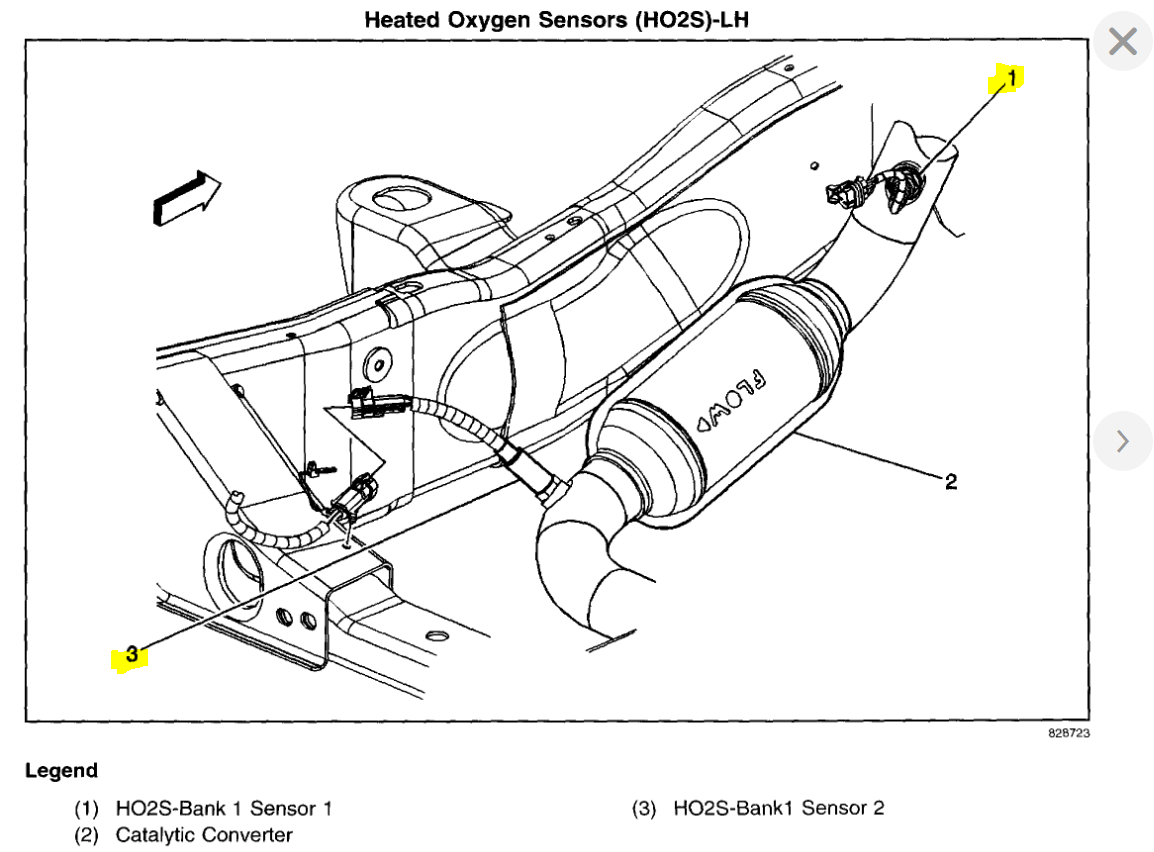 Heated Oxygen Sensors (HO2S)-LH

1

FLOW

2

3

828723

Legend

(1) HO2S-Bank 1 Sensor 1

(2) Catalytic Converter

(3) HO2S-Bank1 Sensor 2