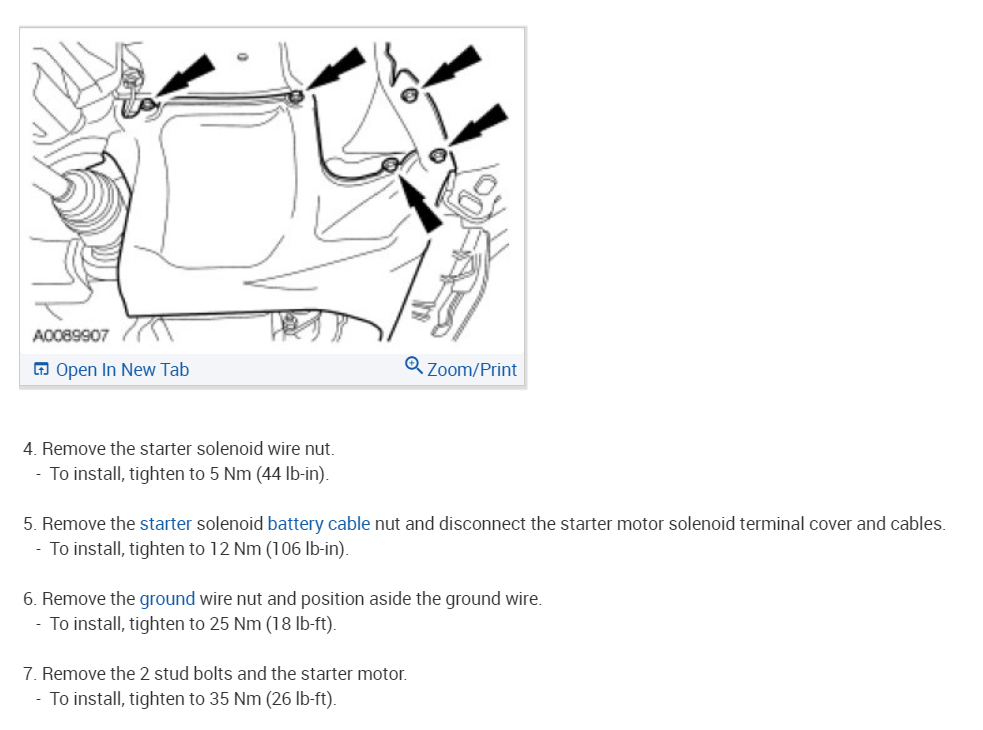 A0069907

Open In New Tab

Zoom/Print

4. Remove the starter solenoid wire nut.
- To install, tighten to 5 Nm (44 lb-in).

5. Remove the starter solenoid battery cable nut and disconnect the starter motor solenoid terminal cover and cables.
- To install, tighten to 12 Nm (106 lb-in).

6. Remove the ground wire nut and position aside the ground wire.
- To install, tighten to 25 Nm (18 lb-ft).

7. Remove the 2 stud bolts and the starter motor.
- To install, tighten to 35 Nm (26 lb-ft).