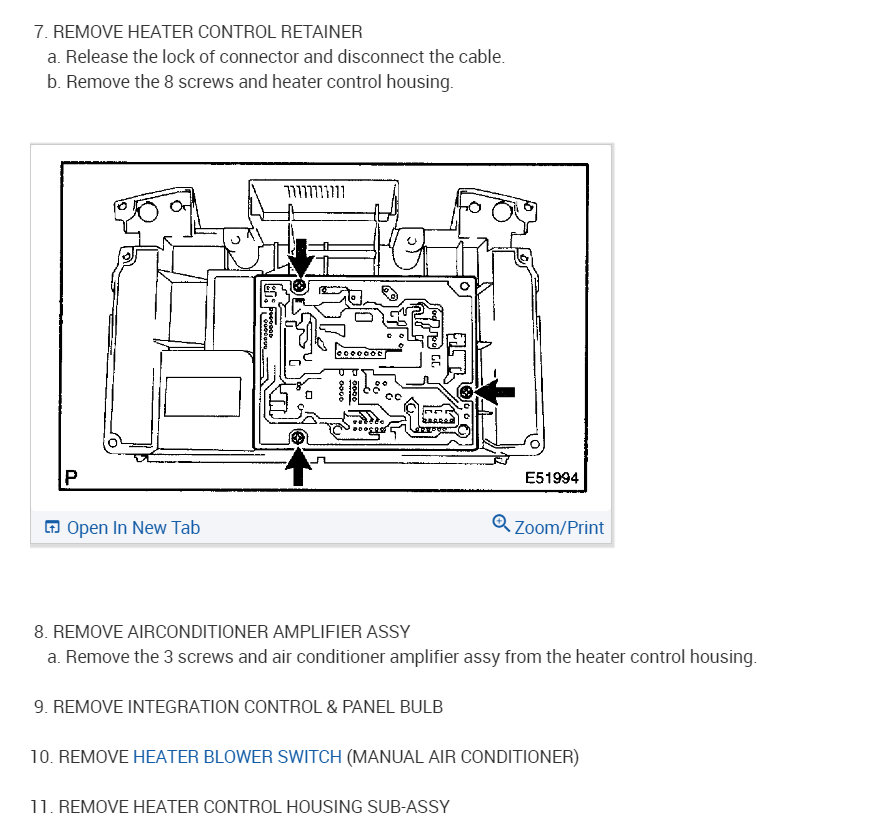 7. REMOVE HEATER CONTROL RETAINER
a. Release the lock of connector and disconnect the cable.
b. Remove the 8 screws and heater control housing.

P

E51994

Open In New Tab

Zoom/Print

8. REMOVE AIRCONDITIONER AMPLIFIER ASSY
a. Remove the 3 screws and air conditioner amplifier assy from the heater control housing.

9. REMOVE INTEGRATION CONTROL & PANEL BULB

10. REMOVE HEATER BLOWER SWITCH (MANUAL AIR CONDITIONER)

11. REMOVE HEATER CONTROL HOUSING SUB-ASSY