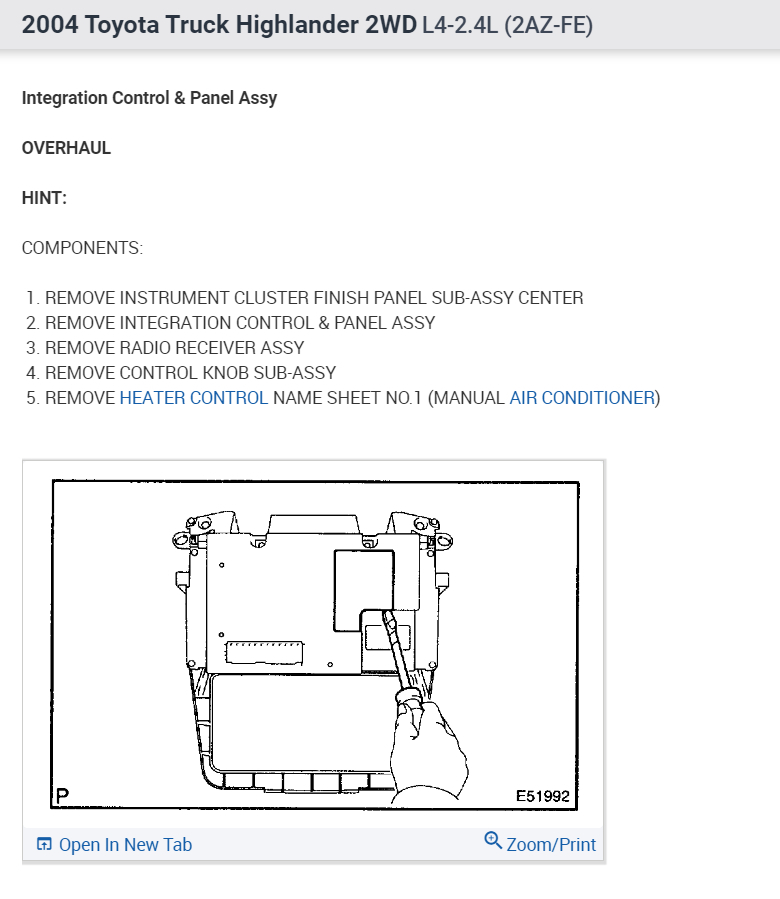 2004 Toyota Truck Highlander 2WD L4-2.4L (2AZ-FE)

Integration Control & Panel Assy

OVERHAUL

HINT:

COMPONENTS:

1. REMOVE INSTRUMENT CLUSTER FINISH PANEL SUB-ASSY CENTER
2. REMOVE INTEGRATION CONTROL & PANEL ASSY
3. REMOVE RADIO RECEIVER ASSY
4. REMOVE CONTROL KNOB SUB-ASSY
5. REMOVE HEATER CONTROL NAME SHEET NO.1 (MANUAL AIR CONDITIONER)

P

E51992

Open In New Tab

Zoom/Print