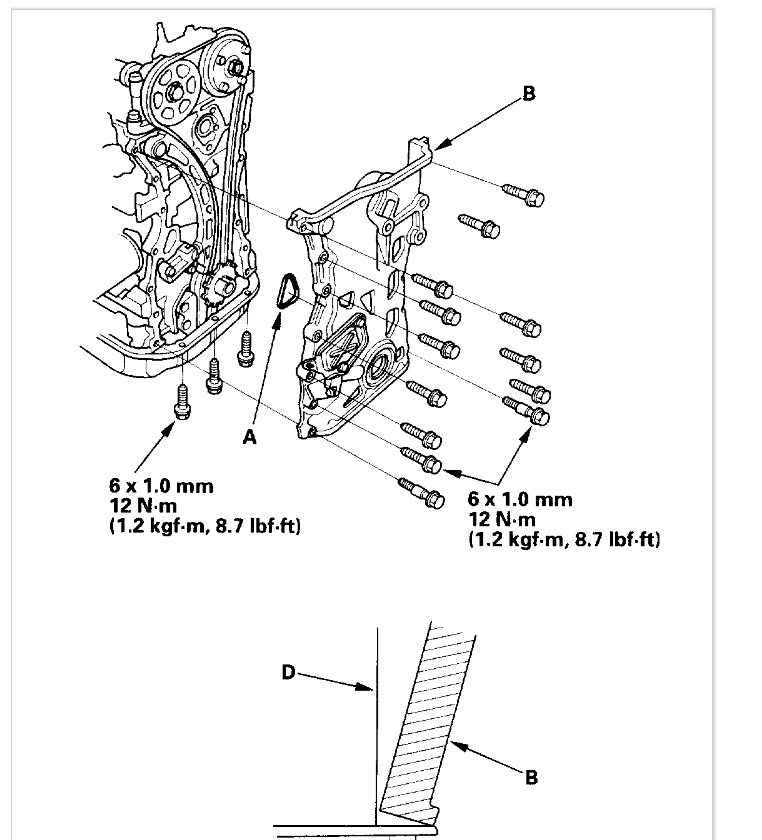 B

A

6 x 1.0 mm
12 N·m
(1.2 kgf·m, 8.7 lbf·ft)

6 x 1.0 mm
12 N·m
(1.2 kgf·m, 8.7 lbf·ft)

D

B