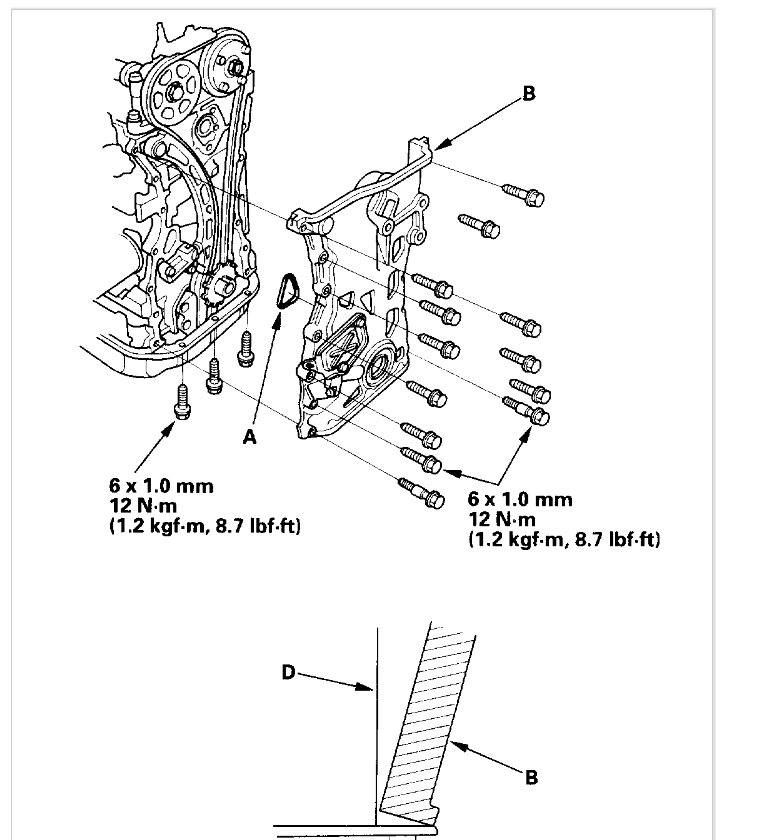 B

A

6 x 1.0 mm
12 N·m
(1.2 kgf·m, 8.7 lbf·ft)

6 x 1.0 mm
12 N·m
(1.2 kgf·m, 8.7 lbf·ft)

D

B