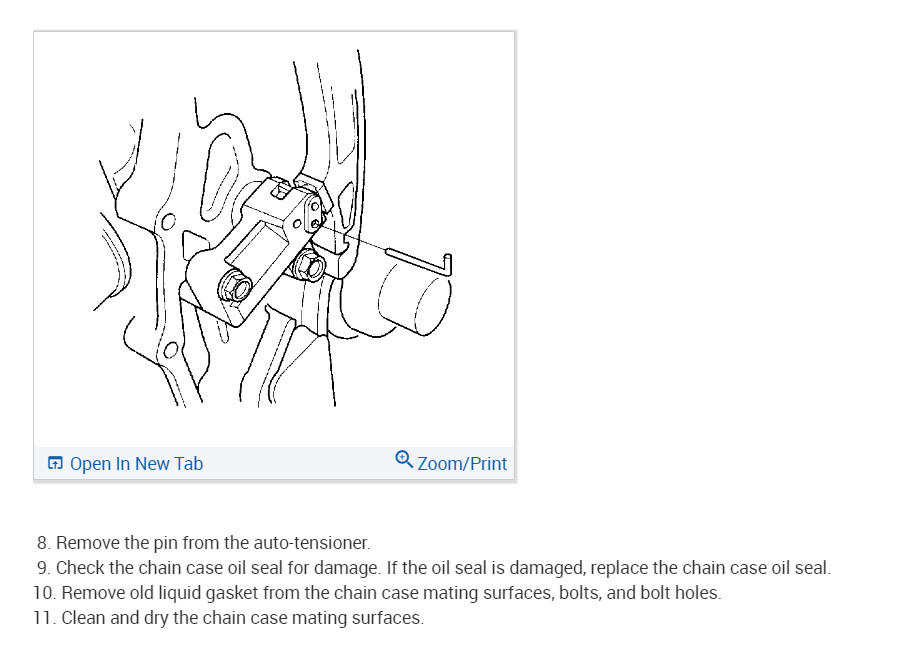 Open In New Tab
Zoom/Print

8. Remove the pin from the auto-tensioner.
9. Check the chain case oil seal for damage. If the oil seal is damaged, replace the chain case oil seal.
10. Remove old liquid gasket from the chain case mating surfaces, bolts, and bolt holes.
11. Clean and dry the chain case mating surfaces.