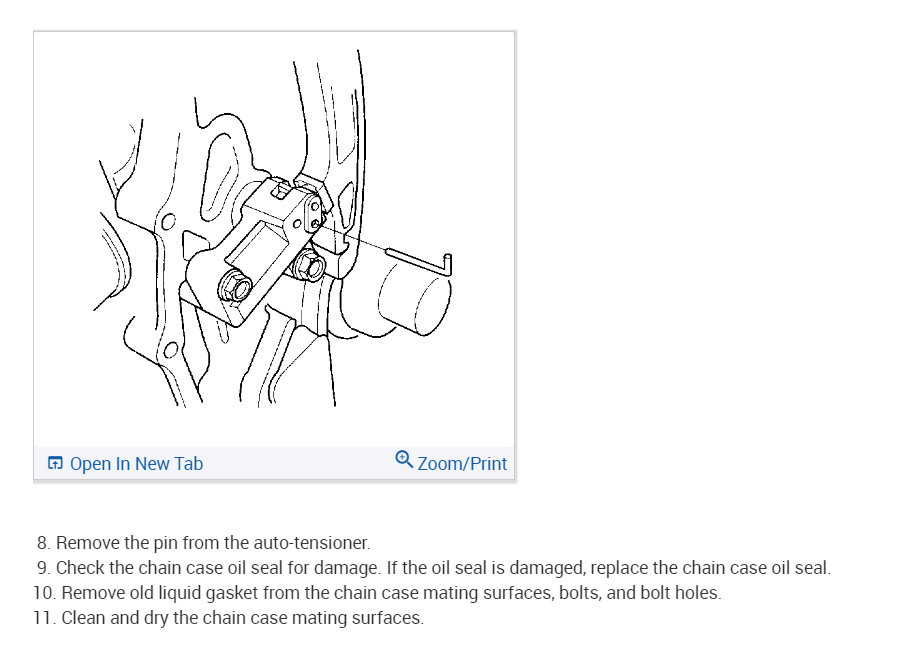 Open In New Tab

Zoom/Print

8. Remove the pin from the auto-tensioner.
9. Check the chain case oil seal for damage. If the oil seal is damaged, replace the chain case oil seal.
10. Remove old liquid gasket from the chain case mating surfaces, bolts, and bolt holes.
11. Clean and dry the chain case mating surfaces.