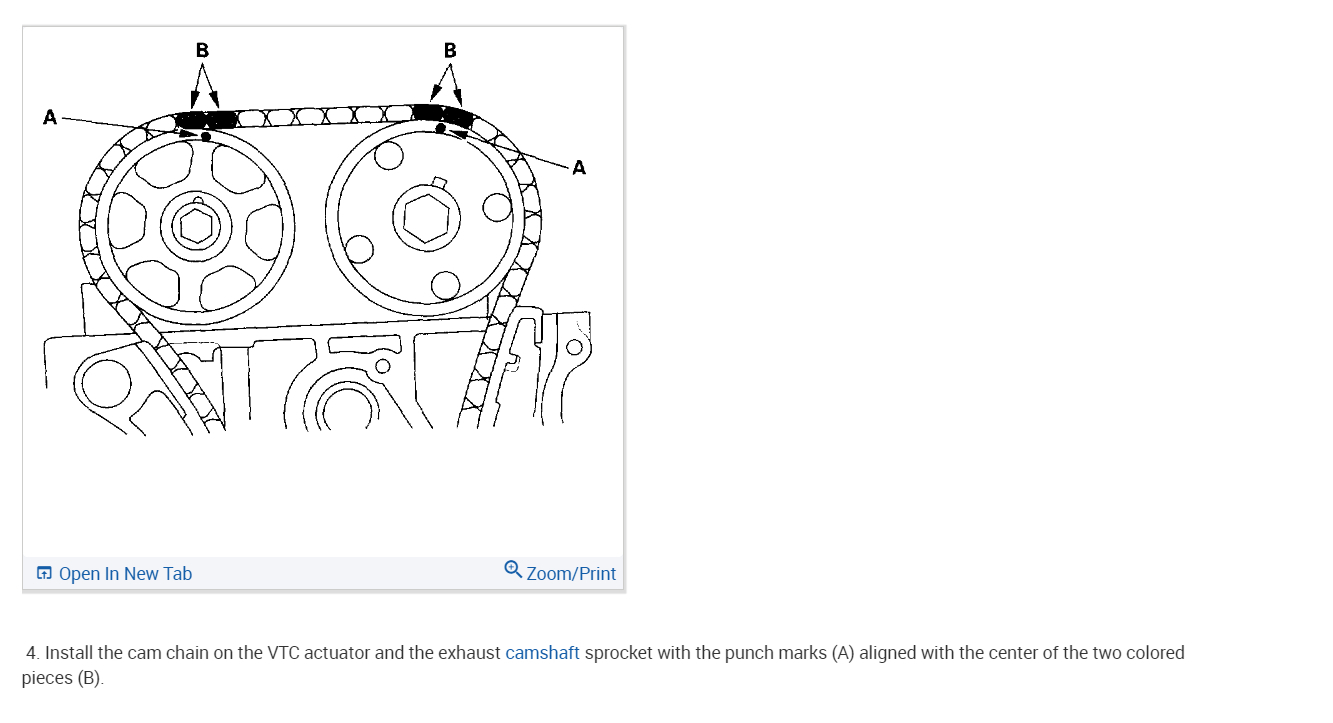 B
B
A
A

Open In New Tab
Zoom/Print

4. Install the cam chain on the VTC actuator and the exhaust camshaft sprocket with the punch marks (A) aligned with the center of the two colored pieces (B).