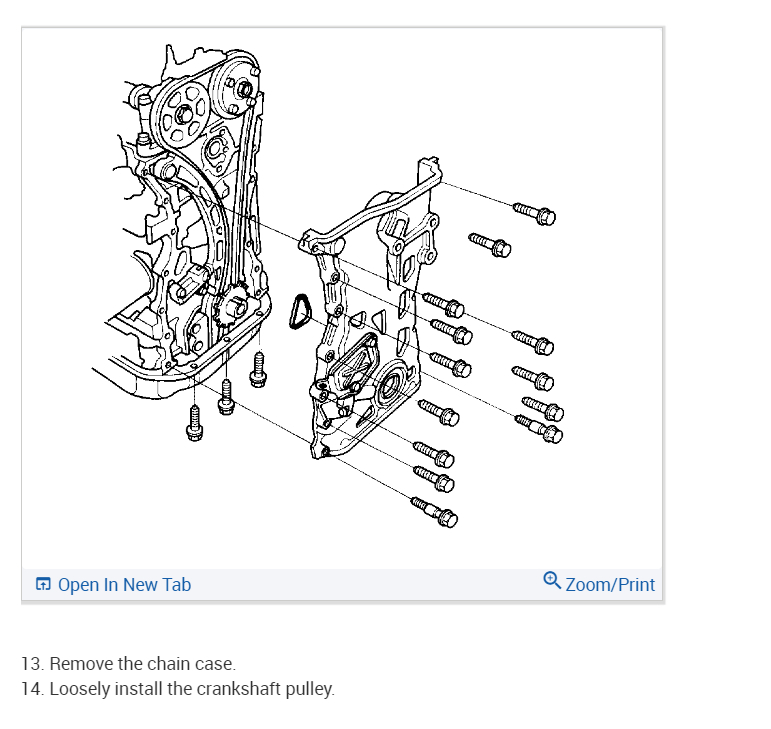 Open In New Tab

Zoom/Print

13. Remove the chain case.
14. Loosely install the crankshaft pulley.