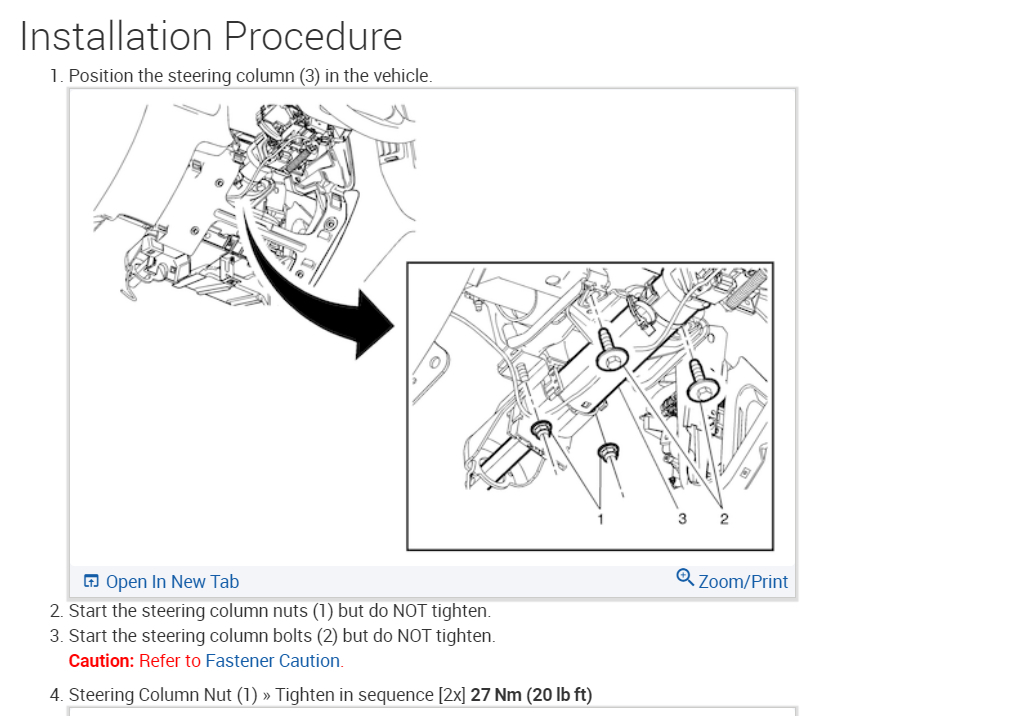 Installation Procedure

1. Position the steering column (3) in the vehicle.

1
3
2

Open In New Tab
Zoom/Print

2. Start the steering column nuts (1) but do NOT tighten.
3. Start the steering column bolts (2) but do NOT tighten.
Caution: Refer to Fastener Caution.

4. Steering Column Nut (1) » Tighten in sequence [2x] 27 Nm (20 lb ft)