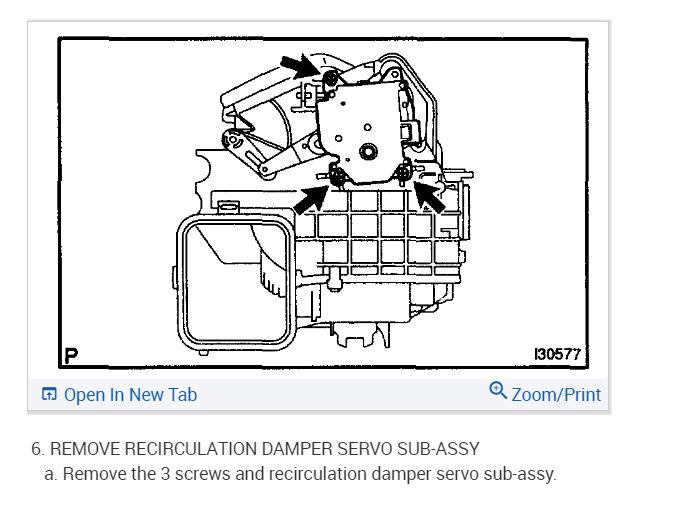 P

I30577

Open In New Tab

Zoom/Print

6. REMOVE RECIRCULATION DAMPER SERVO SUB-ASSY

a. Remove the 3 screws and recirculation damper servo sub-assy.