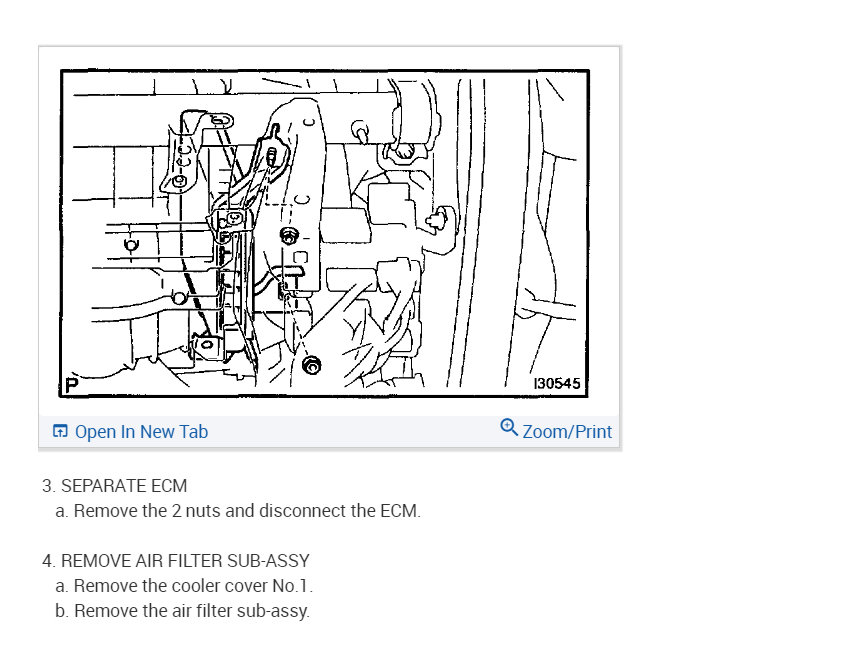 P

I30545

Open In New Tab

Zoom/Print

3. SEPARATE ECM
a. Remove the 2 nuts and disconnect the ECM.

4. REMOVE AIR FILTER SUB-ASSY
a. Remove the cooler cover No.1.
b. Remove the air filter sub-assy.