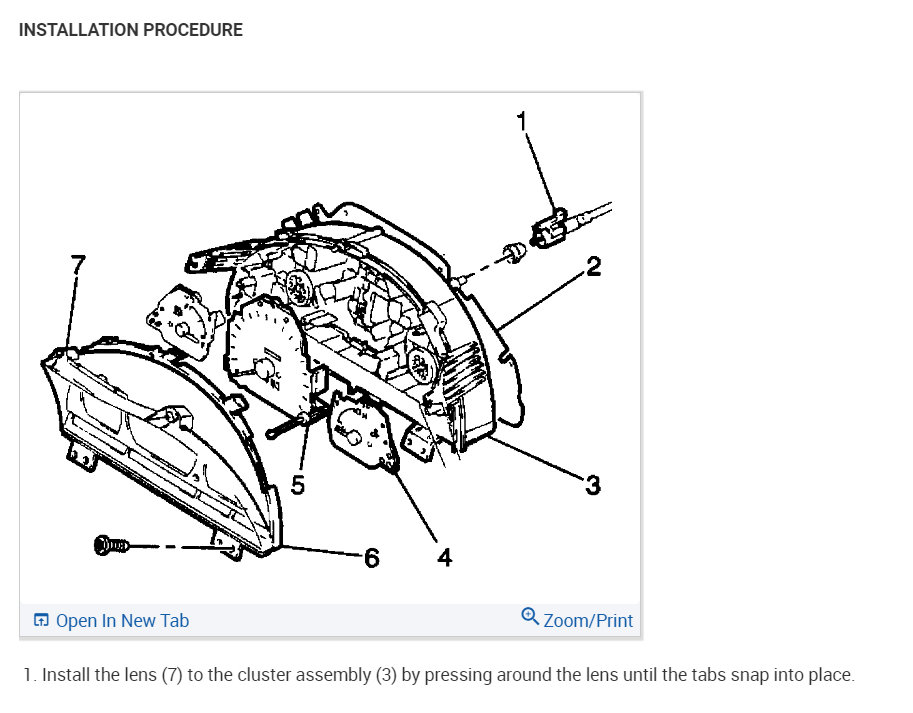 INSTALLATION PROCEDURE

1
2
7
3
5
6
4

Open In New Tab
Zoom/Print

1. Install the lens (7) to the cluster assembly (3) by pressing around the lens until the tabs snap into place.