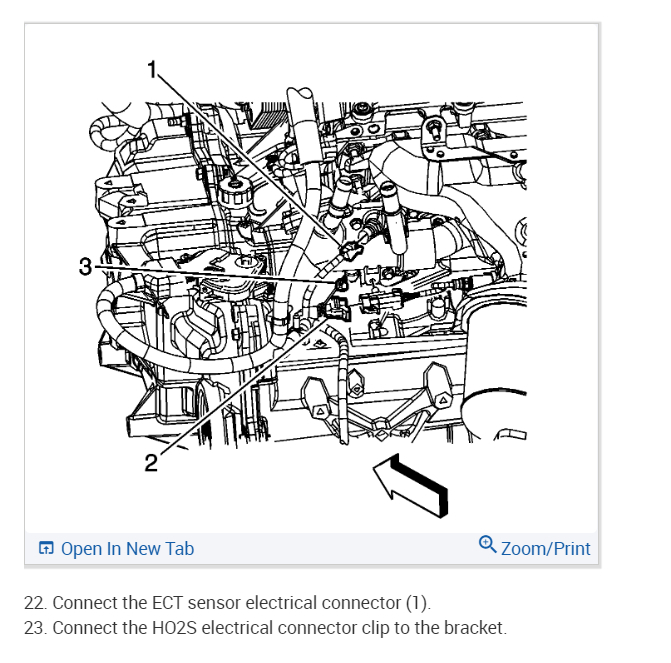 1

3

2

Open In New Tab

Zoom/Print

22. Connect the ECT sensor electrical connector (1).
23. Connect the HO2S electrical connector clip to the bracket.