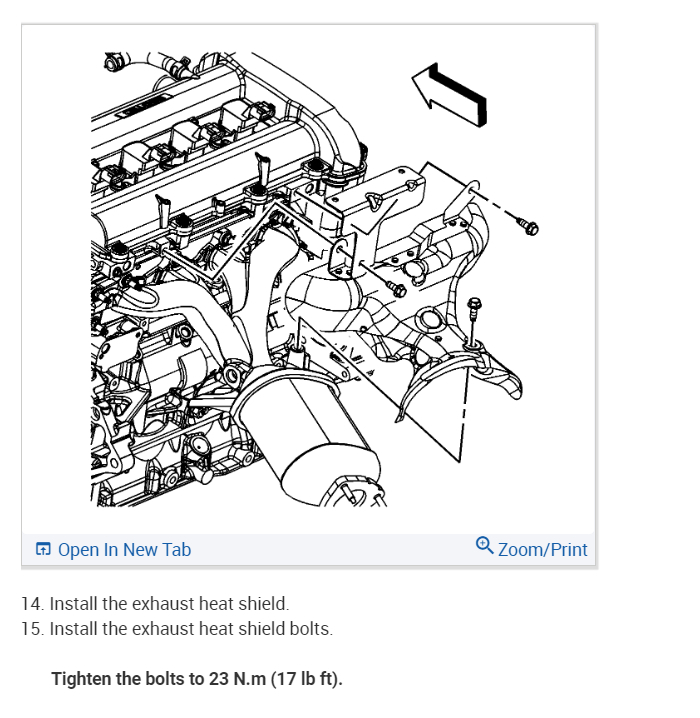 Open In New Tab

Zoom/Print

14. Install the exhaust heat shield.
15. Install the exhaust heat shield bolts.

Tighten the bolts to 23 N.m (17 lb ft).