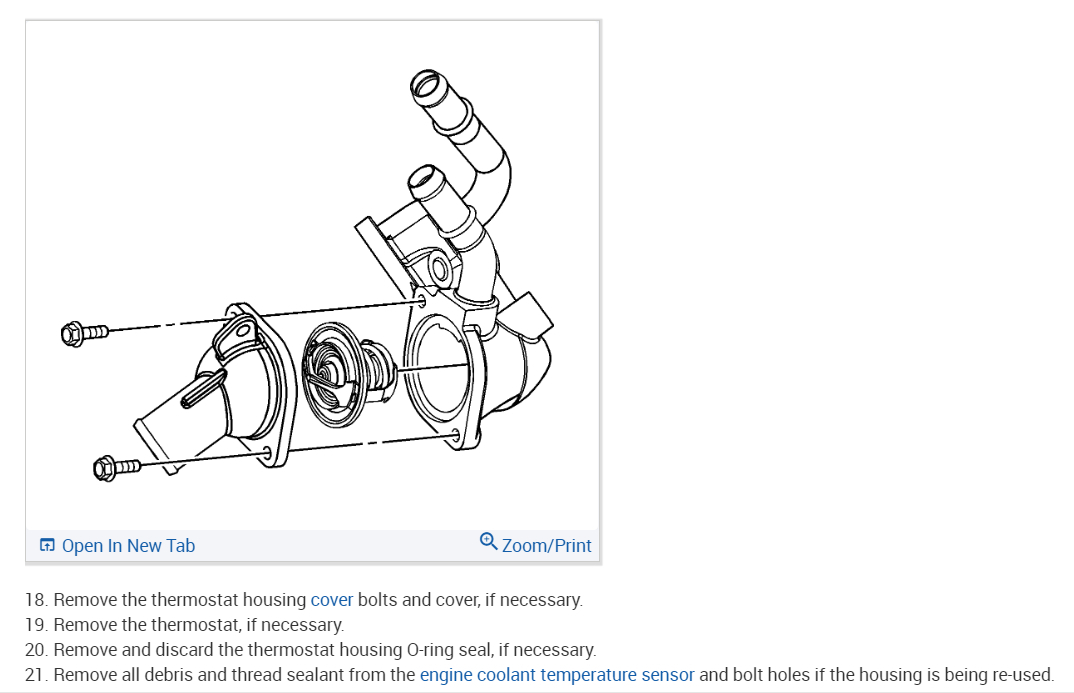 Open In New Tab
Zoom/Print

18. Remove the thermostat housing cover bolts and cover, if necessary.
19. Remove the thermostat, if necessary.
20. Remove and discard the thermostat housing O-ring seal, if necessary.
21. Remove all debris and thread sealant from the engine coolant temperature sensor and bolt holes if the housing is being re-used.