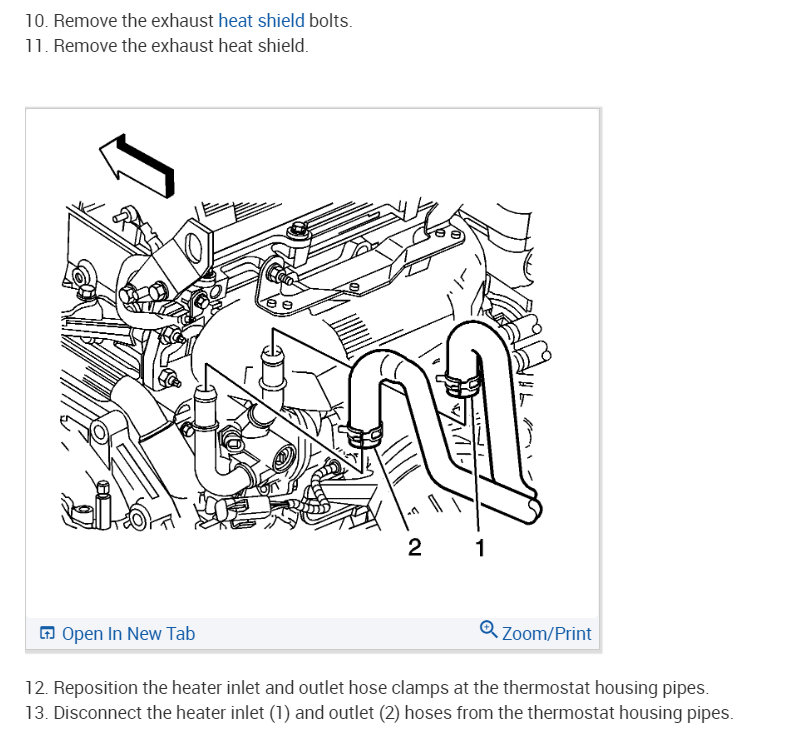 10. Remove the exhaust heat shield bolts.
11. Remove the exhaust heat shield.

2 1

Open In New Tab
Zoom/Print

12. Reposition the heater inlet and outlet hose clamps at the thermostat housing pipes.
13. Disconnect the heater inlet (1) and outlet (2) hoses from the thermostat housing pipes.