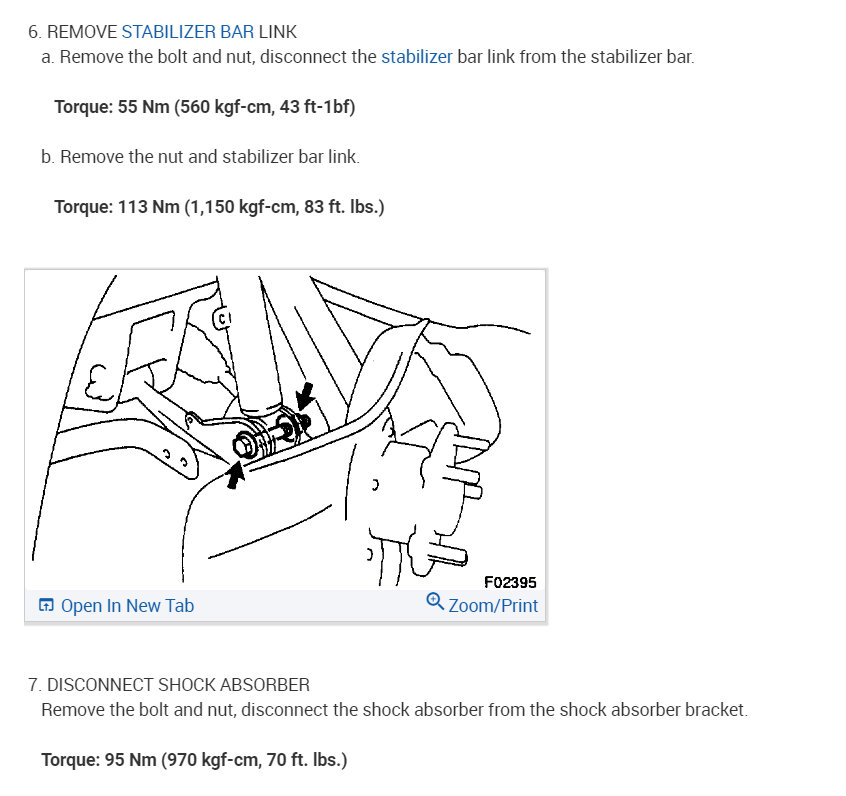 6. REMOVE STABILIZER BAR LINK

a. Remove the bolt and nut, disconnect the stabilizer bar link from the stabilizer bar.

Torque: 55 Nm (560 kgf-cm, 43 ft-1bf)

b. Remove the nut and stabilizer bar link.

Torque: 113 Nm (1,150 kgf-cm, 83 ft. lbs.)

F02395

Open In New Tab

Zoom/Print

7. DISCONNECT SHOCK ABSORBER

Remove the bolt and nut, disconnect the shock absorber from the shock absorber bracket.

Torque: 95 Nm (970 kgf-cm, 70 ft. lbs.)